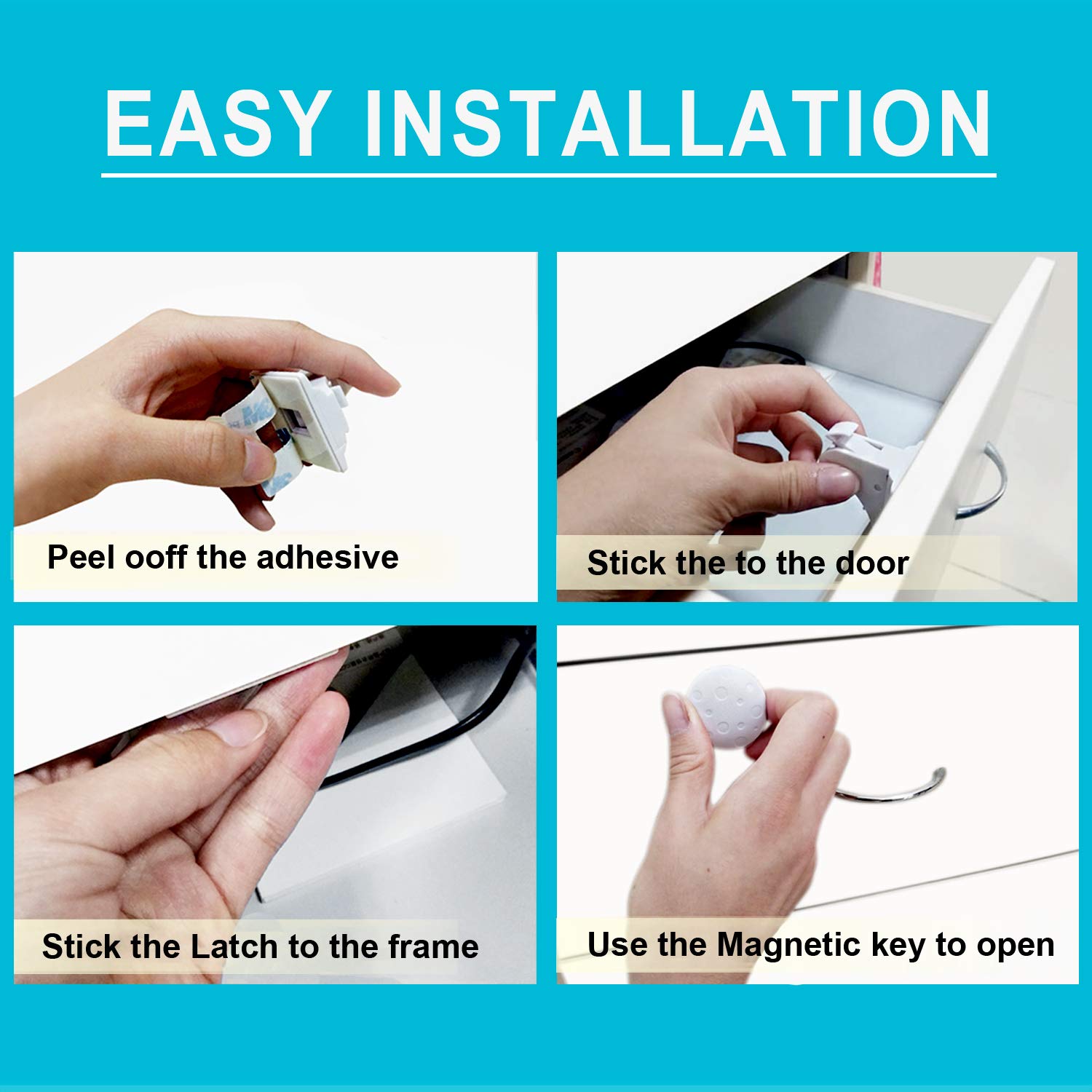 EASY INSTALLATION

Peel ooff the adhesive

Stick the to the door

Stick the Latch to the frame

Use the Magnetic key to open