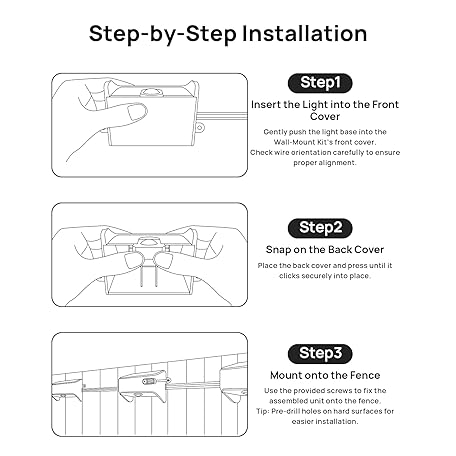 Step-by-Step Installation

Step1

Insert the Light into the Front Cover

Gently push the light base into the Wall-Mount Kit's front cover.
Check wire orientation carefully to ensure proper alignment.

Step2

Snap on the Back Cover

Place the back cover and press until it clicks securely into place.

Step3

Mount onto the Fence

Use the provided screws to fix the assembled unit onto the fence.
Tip: Pre-drill holes on hard surfaces for easier installation.