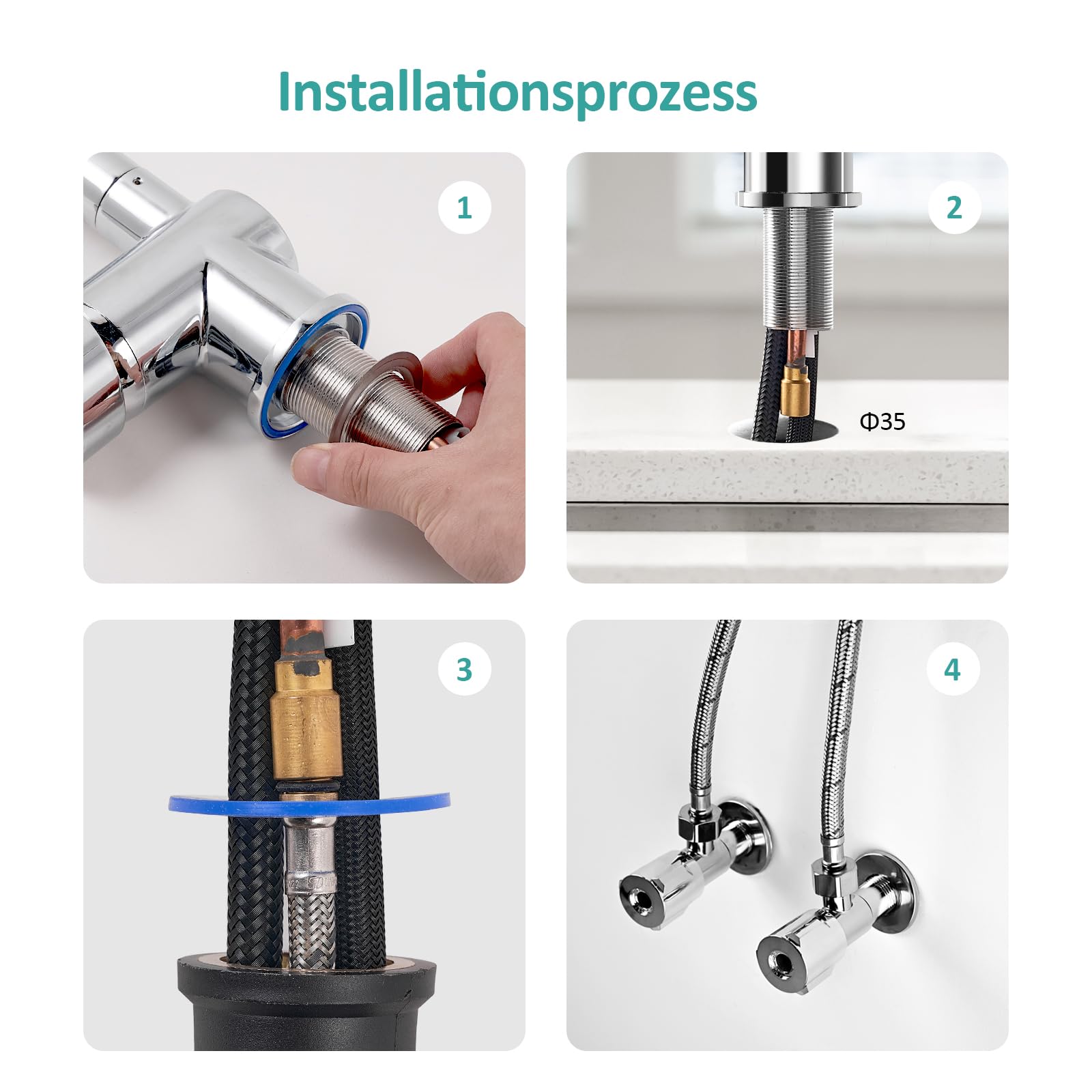 Installationsprozess

1

2

Φ35

3

4