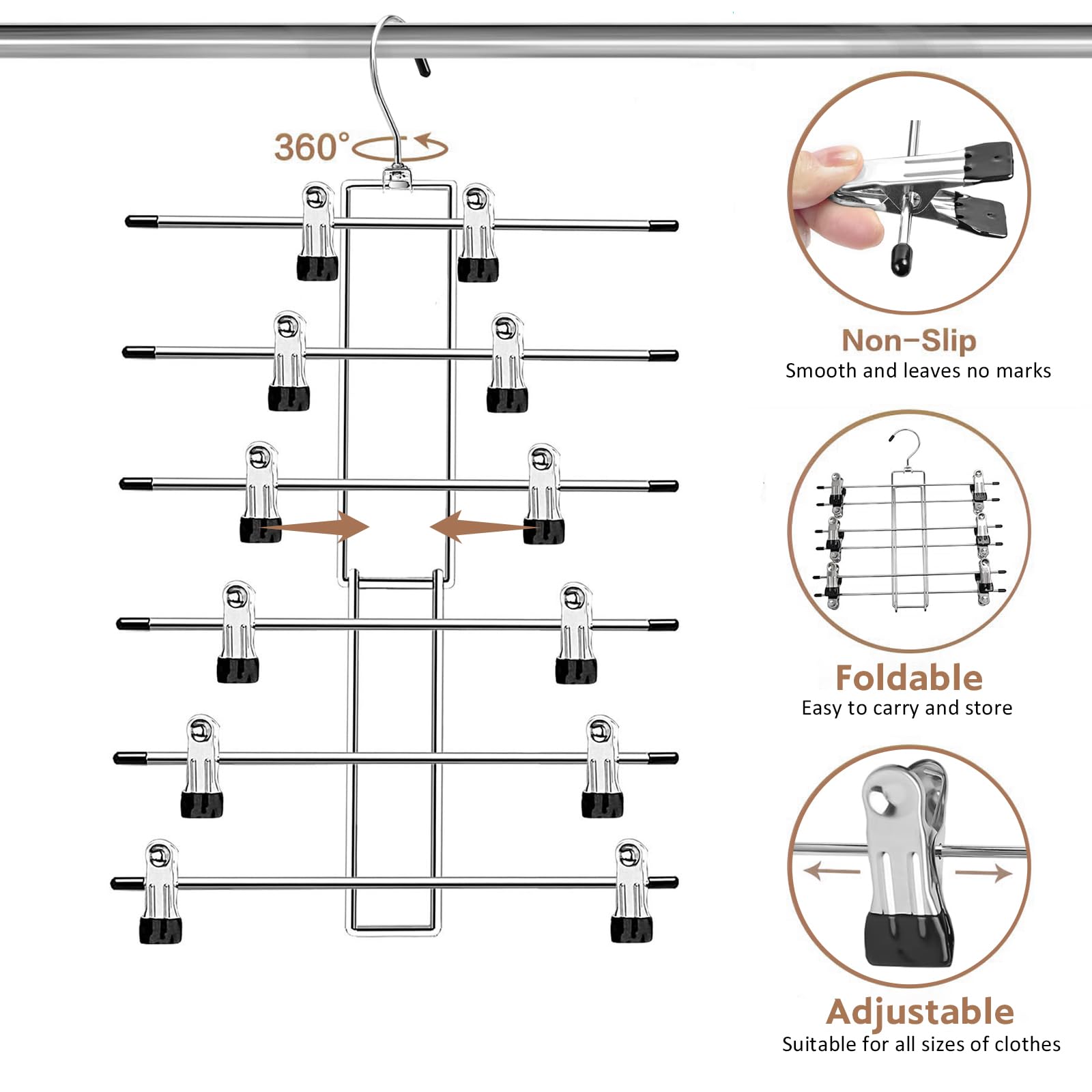 360°

Non-Slip
Smooth and leaves no marks

Foldable
Easy to carry and store

Adjustable
Suitable for all sizes of clothes