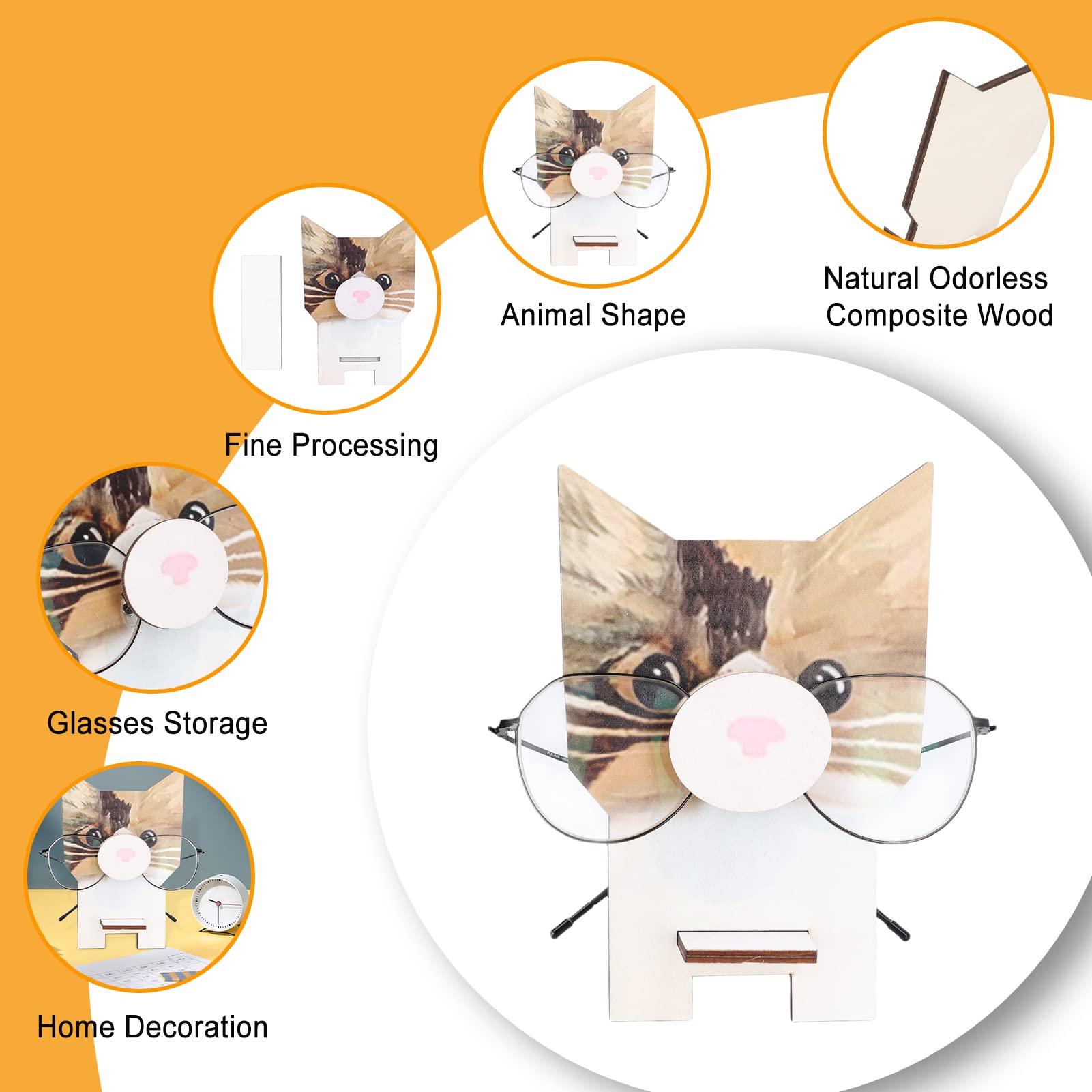 Animal Shape

Natural Odorless Composite Wood

Fine Processing

Glasses Storage

Home Decoration