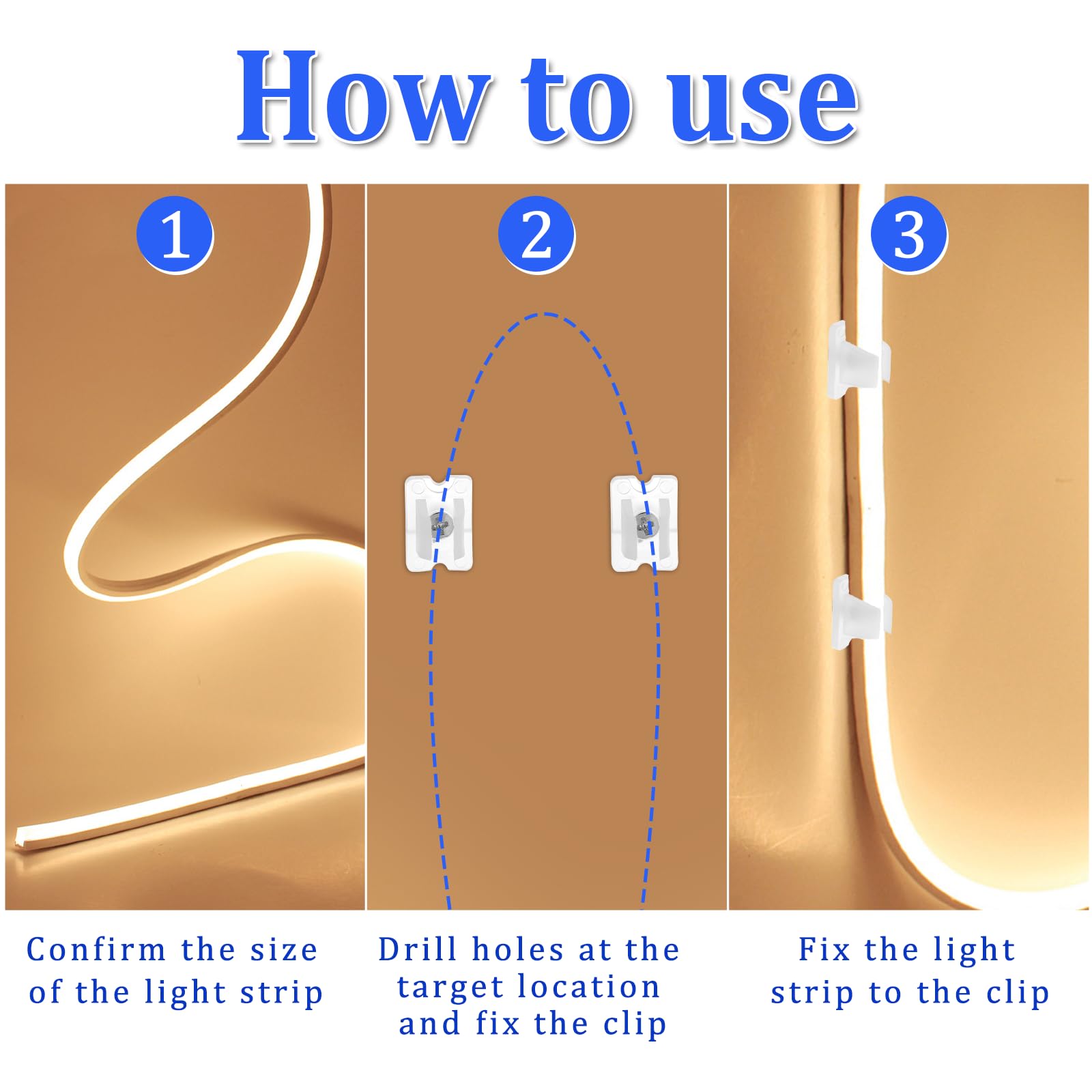 How to use

1

Confirm the size of the light strip

2

Drill holes at the target location and fix the clip

3

Fix the light strip to the clip