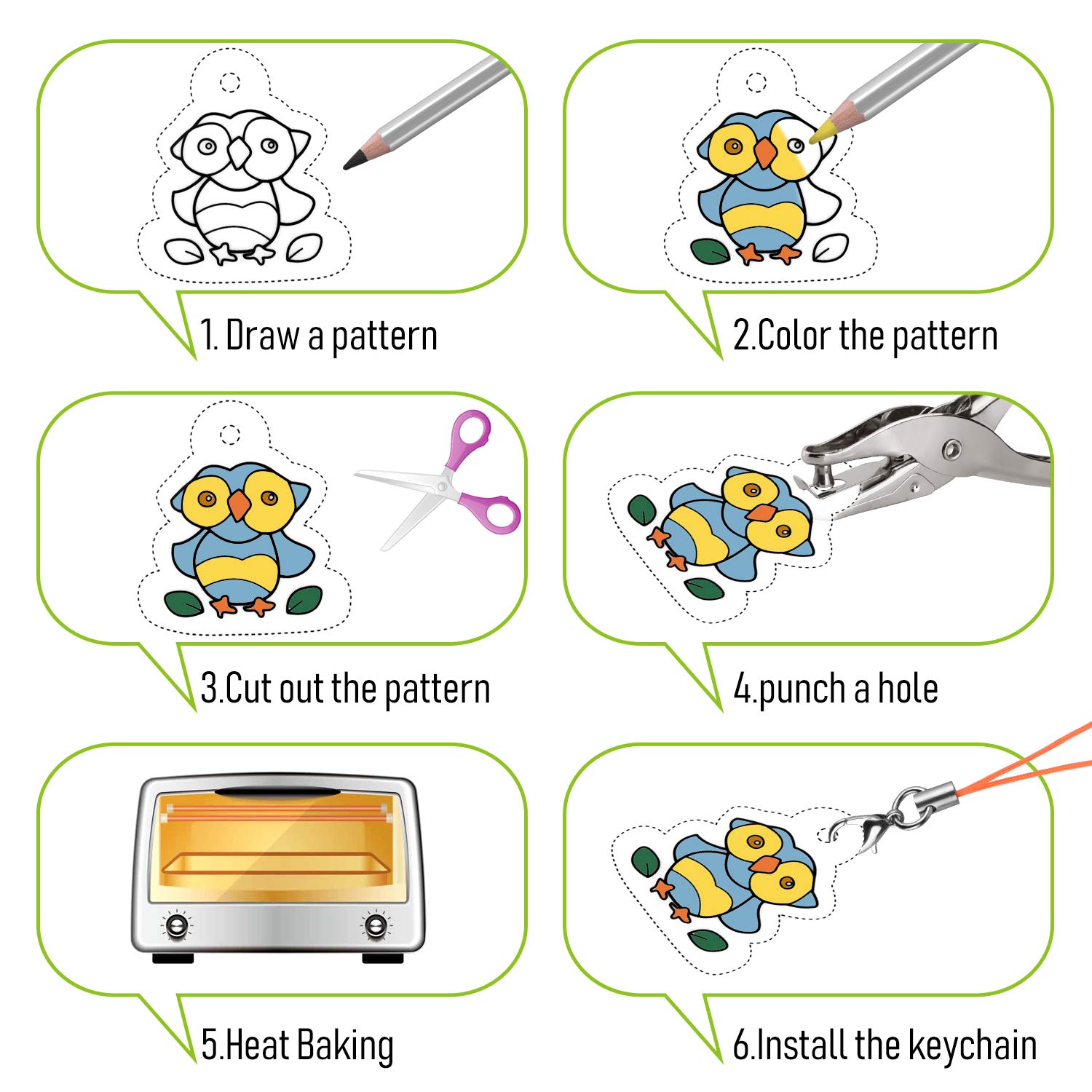 1. Draw a pattern

2.Color the pattern

3.Cut out the pattern

4.punch a hole

5.Heat Baking

6.Install the keychain