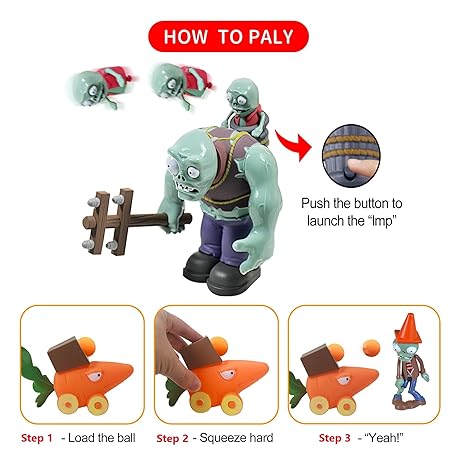 HOW TO PALY

Push the button to launch the “Imp”

Step 1 - Load the ball

Step 2 - Squeeze hard

Step 3 - “Yeah!”