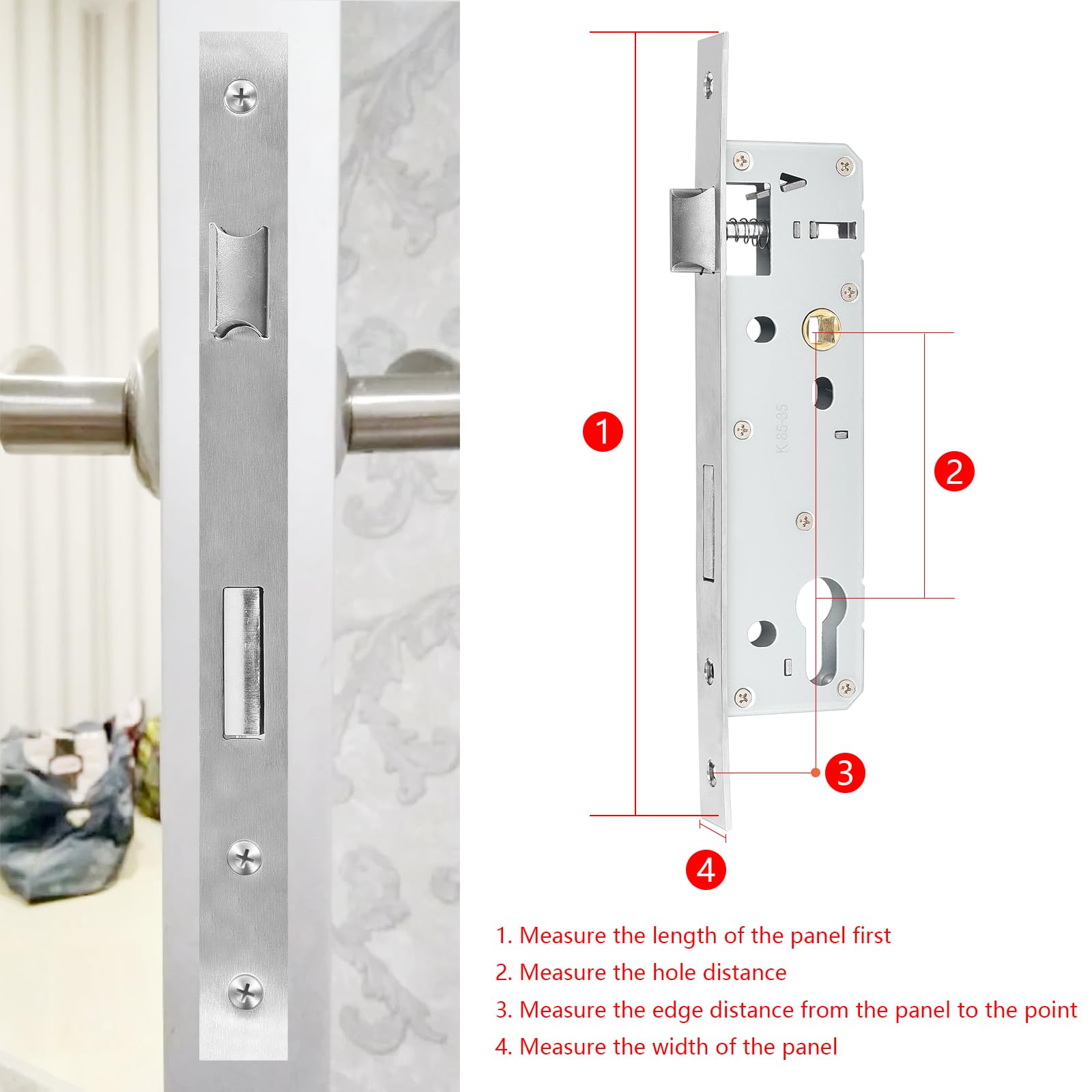 1

K 85-35

2

3

4

1. Measure the length of the panel first
2. Measure the hole distance
3. Measure the edge distance from the panel to the point
4. Measure the width of the panel