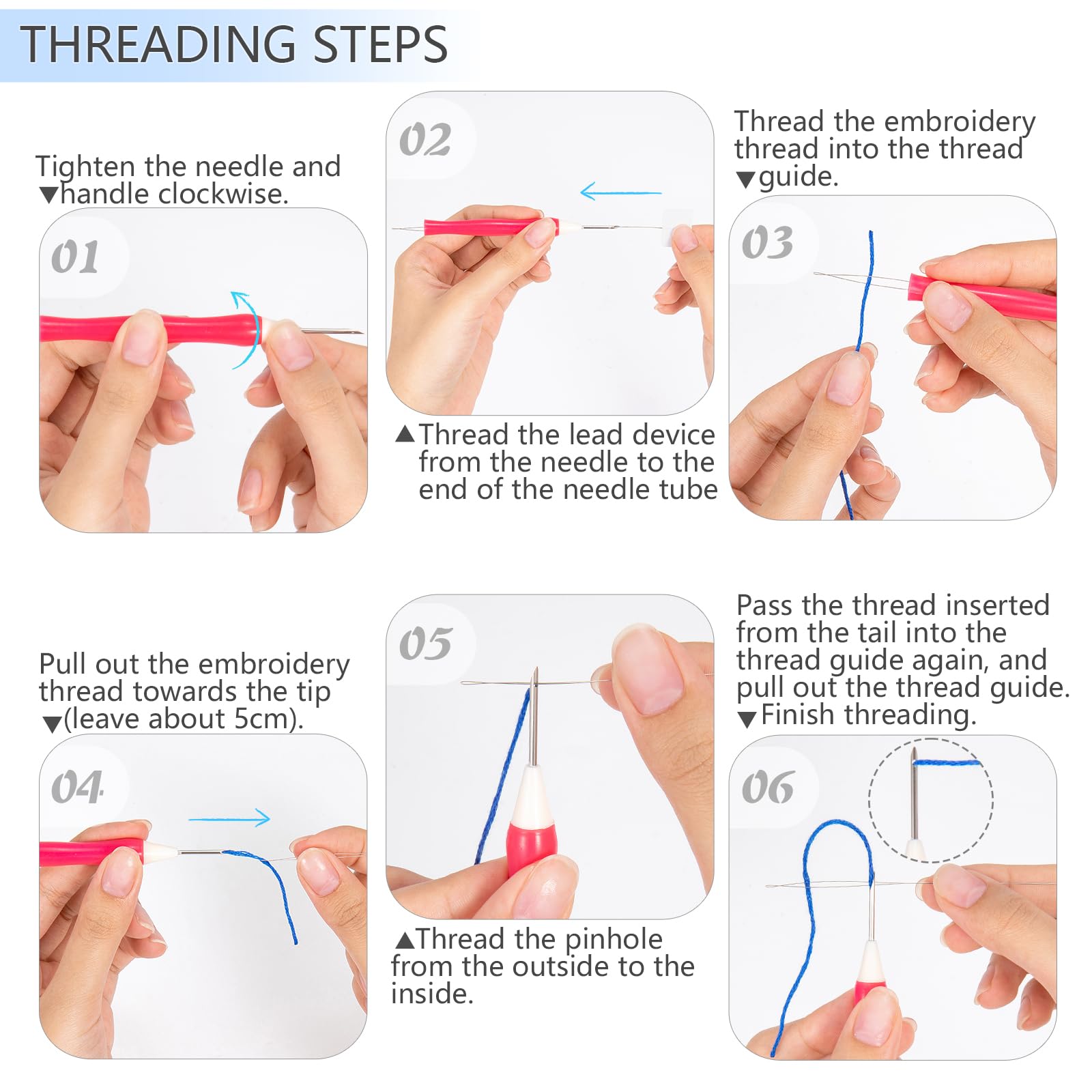 THREADING STEPS

Tighten the needle and ▼handle clockwise.

01

02

▲Thread the lead device from the needle to the end of the needle tube

Thread the embroidery thread into the thread ▼guide.

03

Pull out the embroidery thread towards the tip ▼(leave about 5cm).

04

05

▲Thread the pinhole from the outside to the inside.

Pass the thread inserted from the tail into the thread guide again, and pull out the thread guide. ▼Finish threading.

06