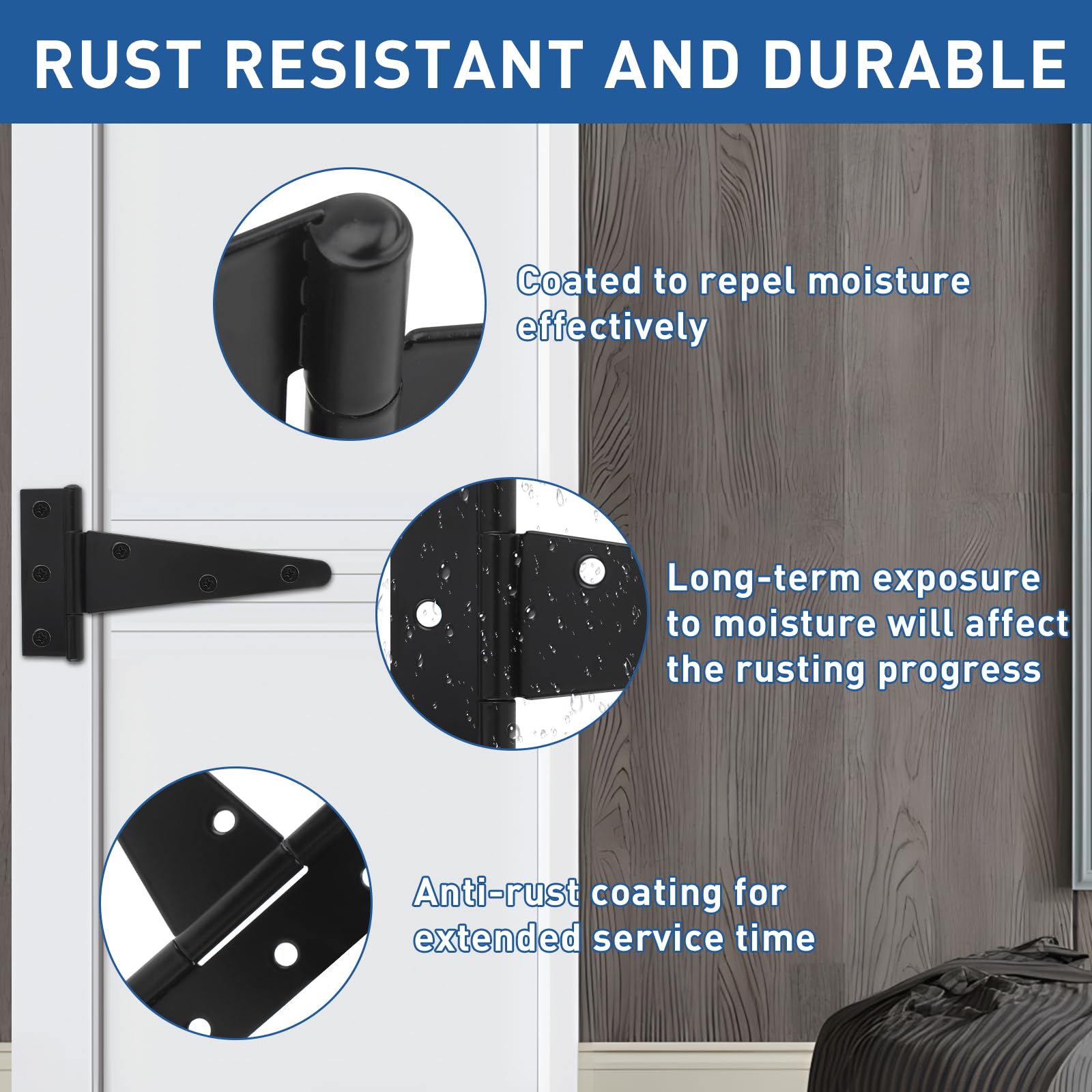 RUST RESISTANT AND DURABLE

Coated to repel moisture effectively

Long-term exposure to moisture will affect the rusting progress

Anti-rust coating for extended service time