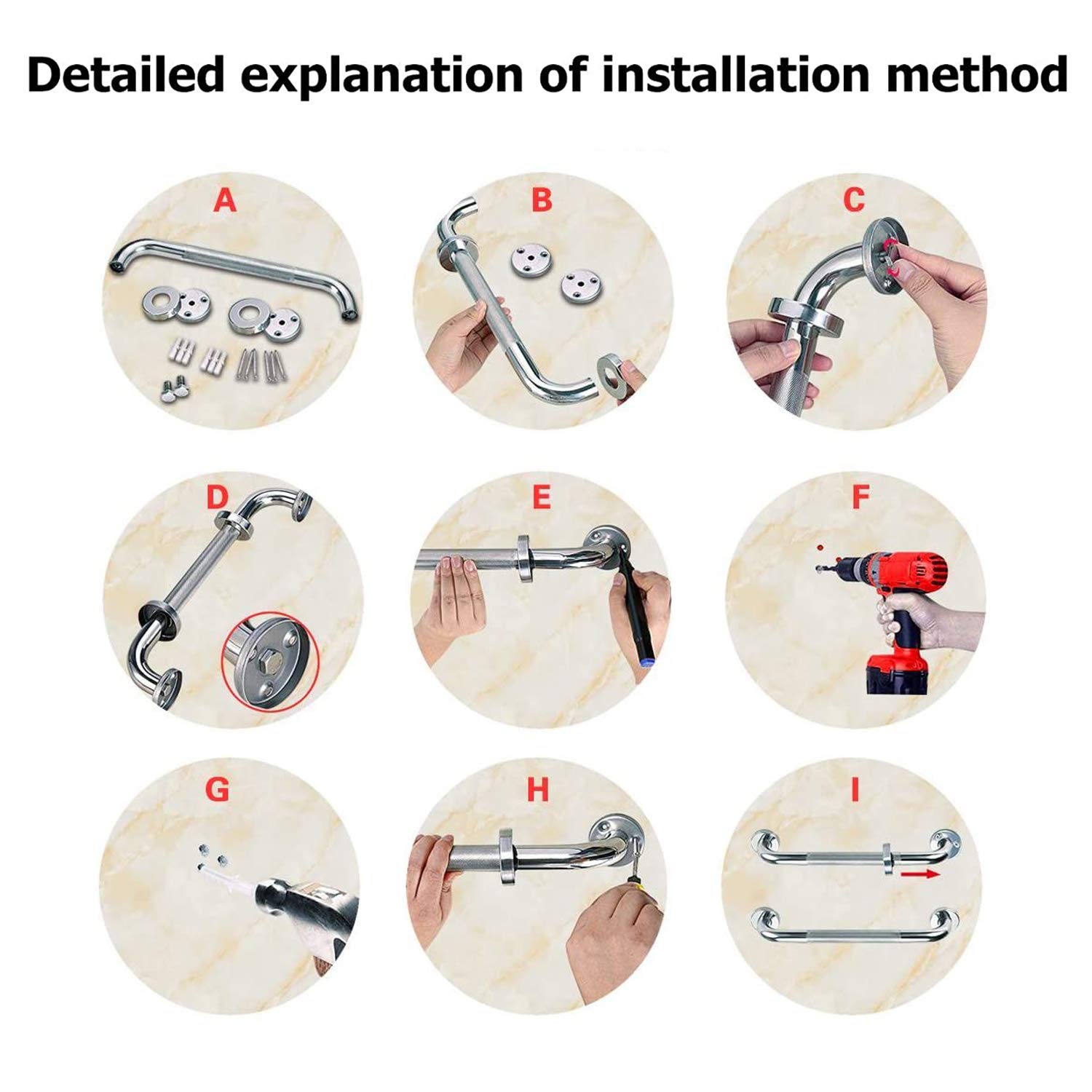 Detailed explanation of installation method

A

B

C

D

E

F

G

H

I