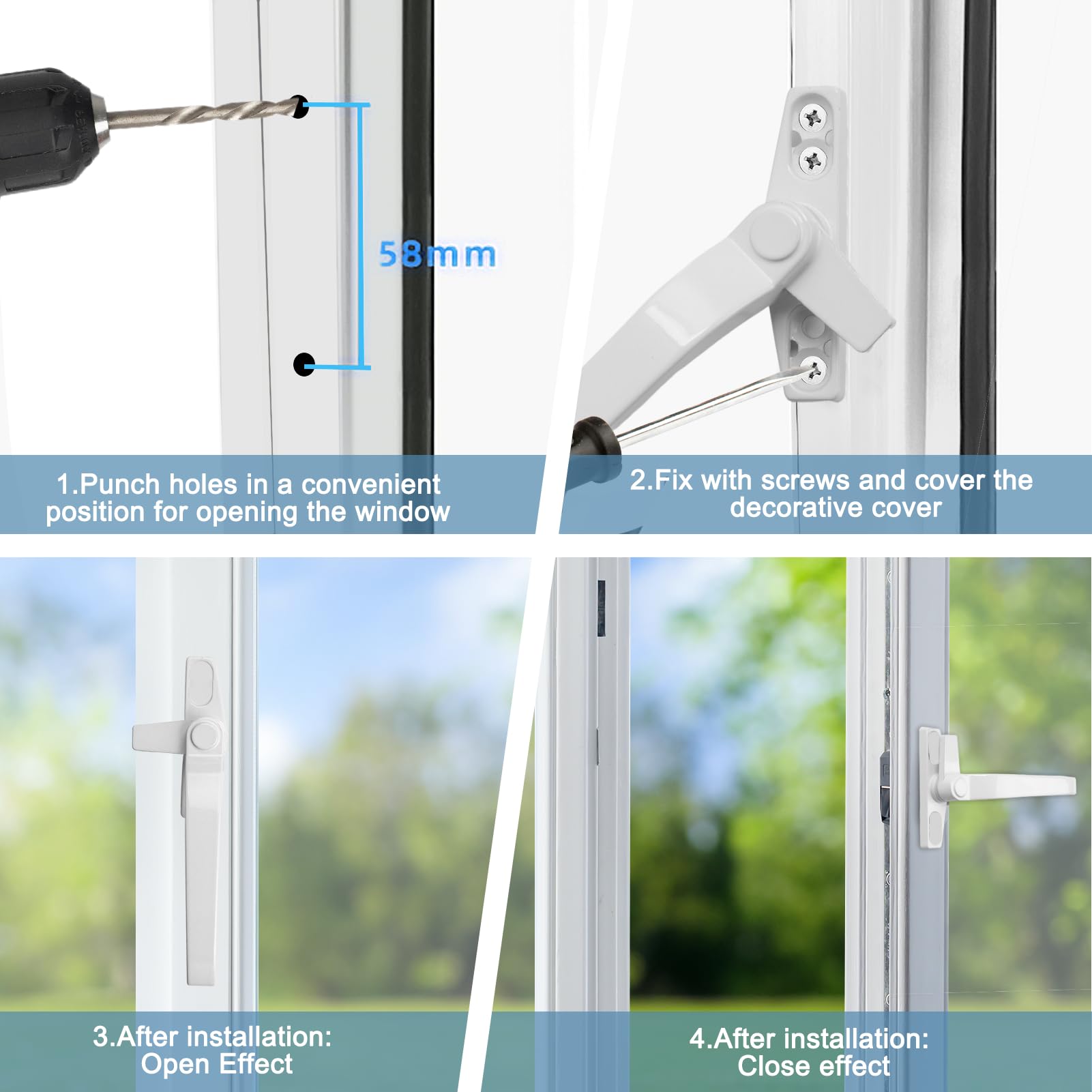 58mm

1.Punch holes in a convenient position for opening the window

2.Fix with screws and cover the decorative cover

3.After installation: Open Effect

4.After installation: Close effect