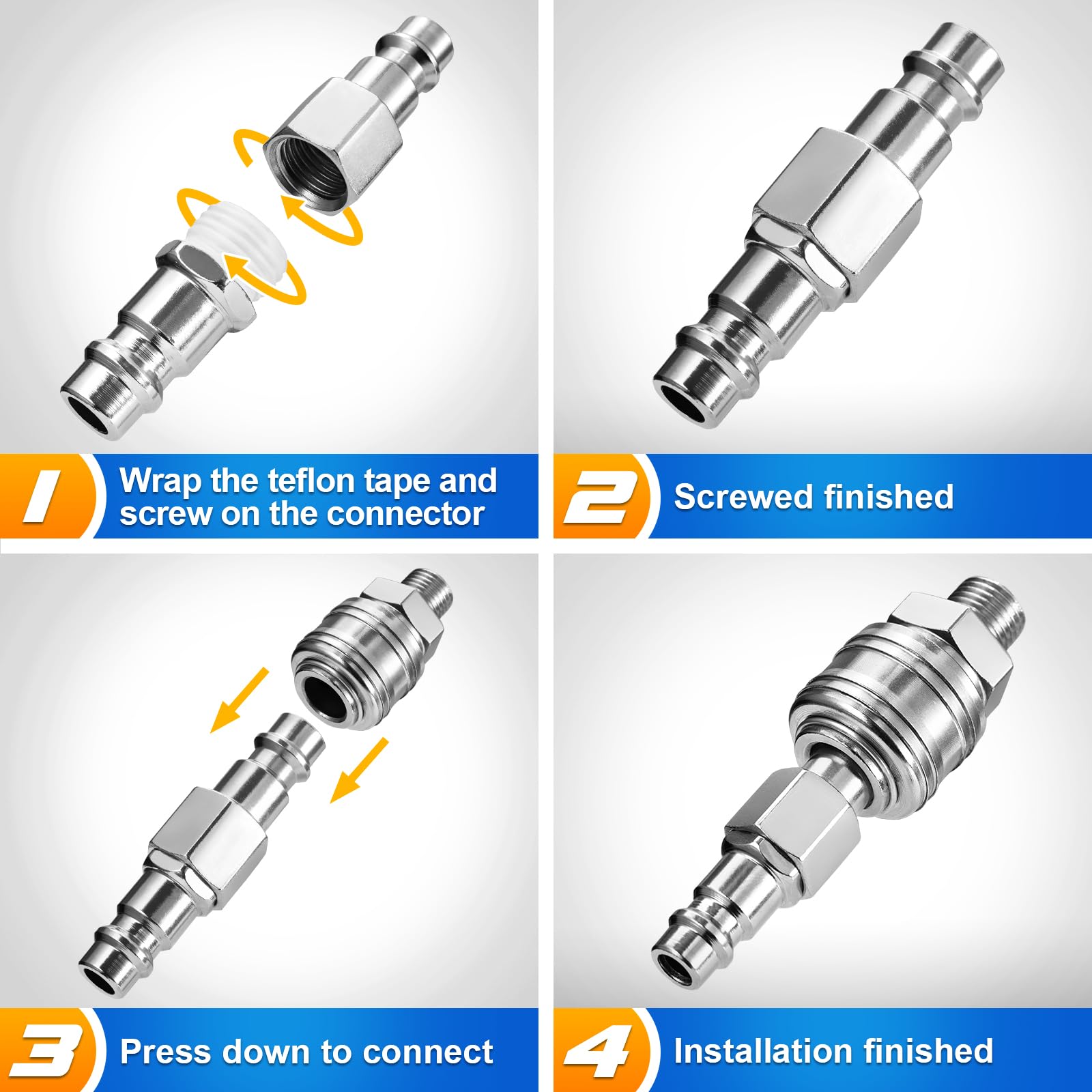 1 Wrap the teflon tape and screw on the connector

2 Screwed finished

3 Press down to connect

4 Installation finished