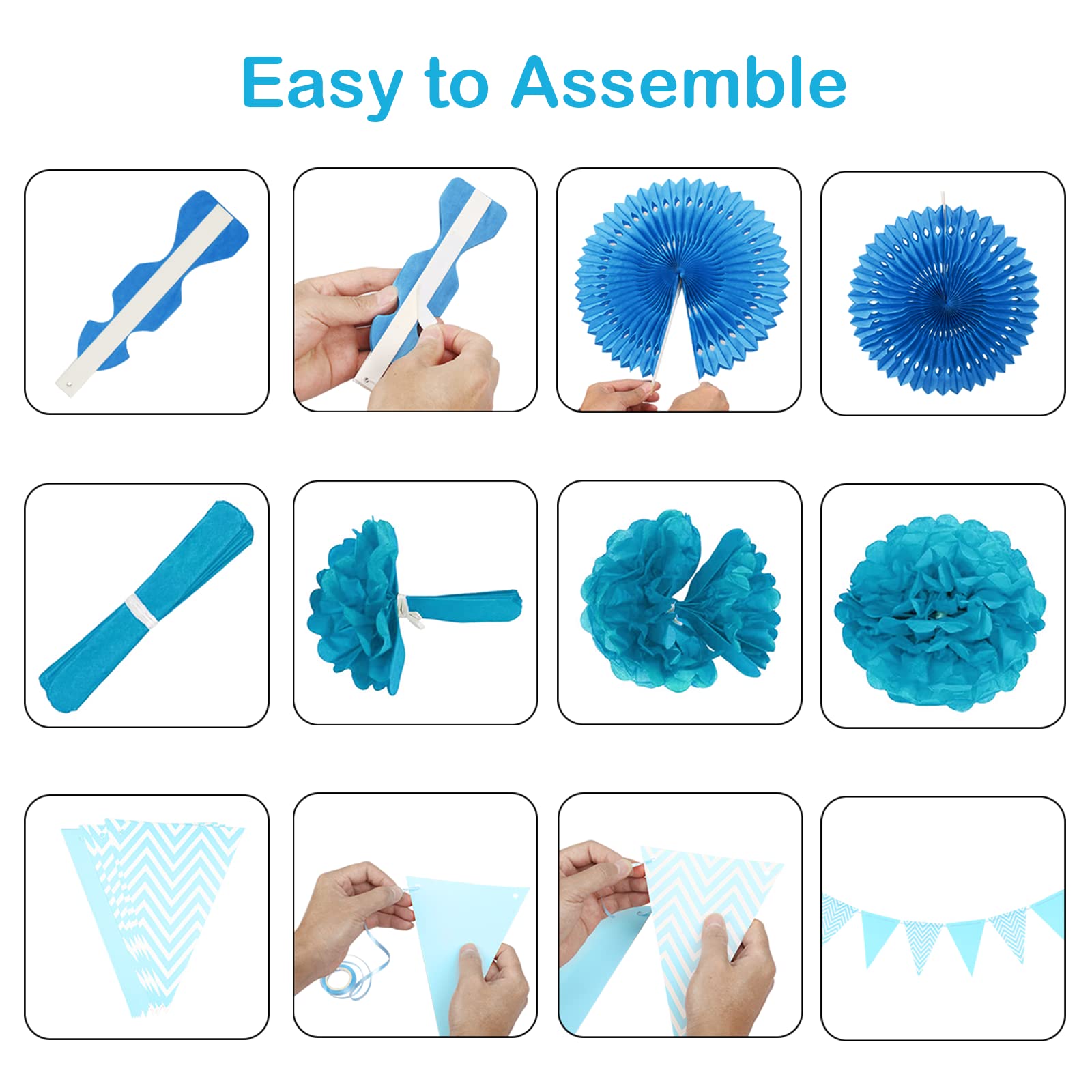 Easy to Assemble