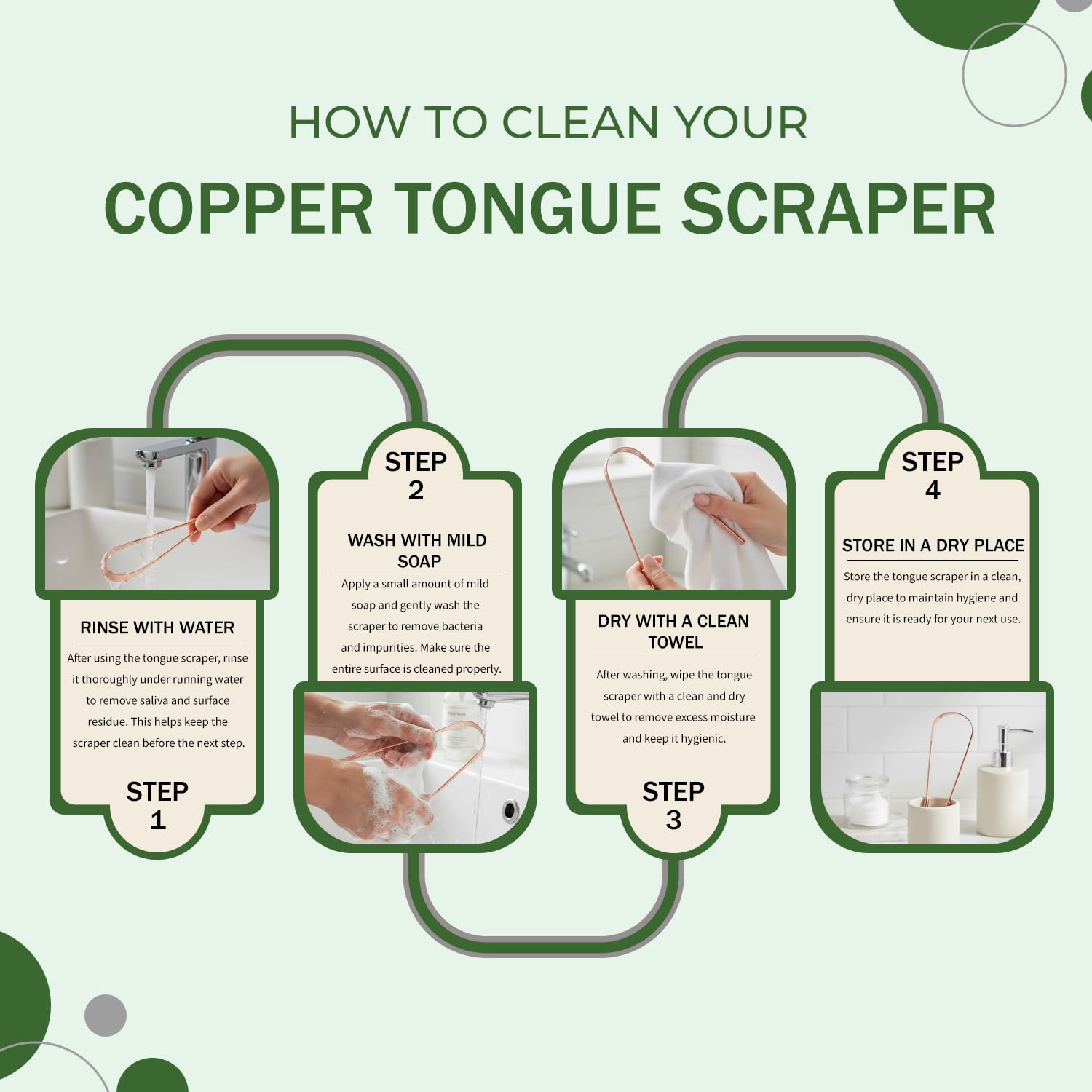 HOW TO CLEAN YOUR

COPPER TONGUE SCRAPER

RINSE WITH WATER

After using the tongue scraper, rinse it thoroughly under running water to remove saliva and surface residue. This helps keep the scraper clean before the next step.

STEP 1

STEP 2

WASH WITH MILD SOAP

Apply a small amount of mild soap and gently wash the scraper to remove bacteria and impurities. Make sure the entire surface is cleaned properly.

DRY WITH A CLEAN TOWEL

After washing, wipe the tongue scraper with a clean and dry towel to remove excess moisture and keep it hygienic.

STEP 3

STEP 4

STORE IN A DRY PLACE

Store the tongue scraper in a clean, dry place to maintain hygiene and ensure it is ready for your next use.