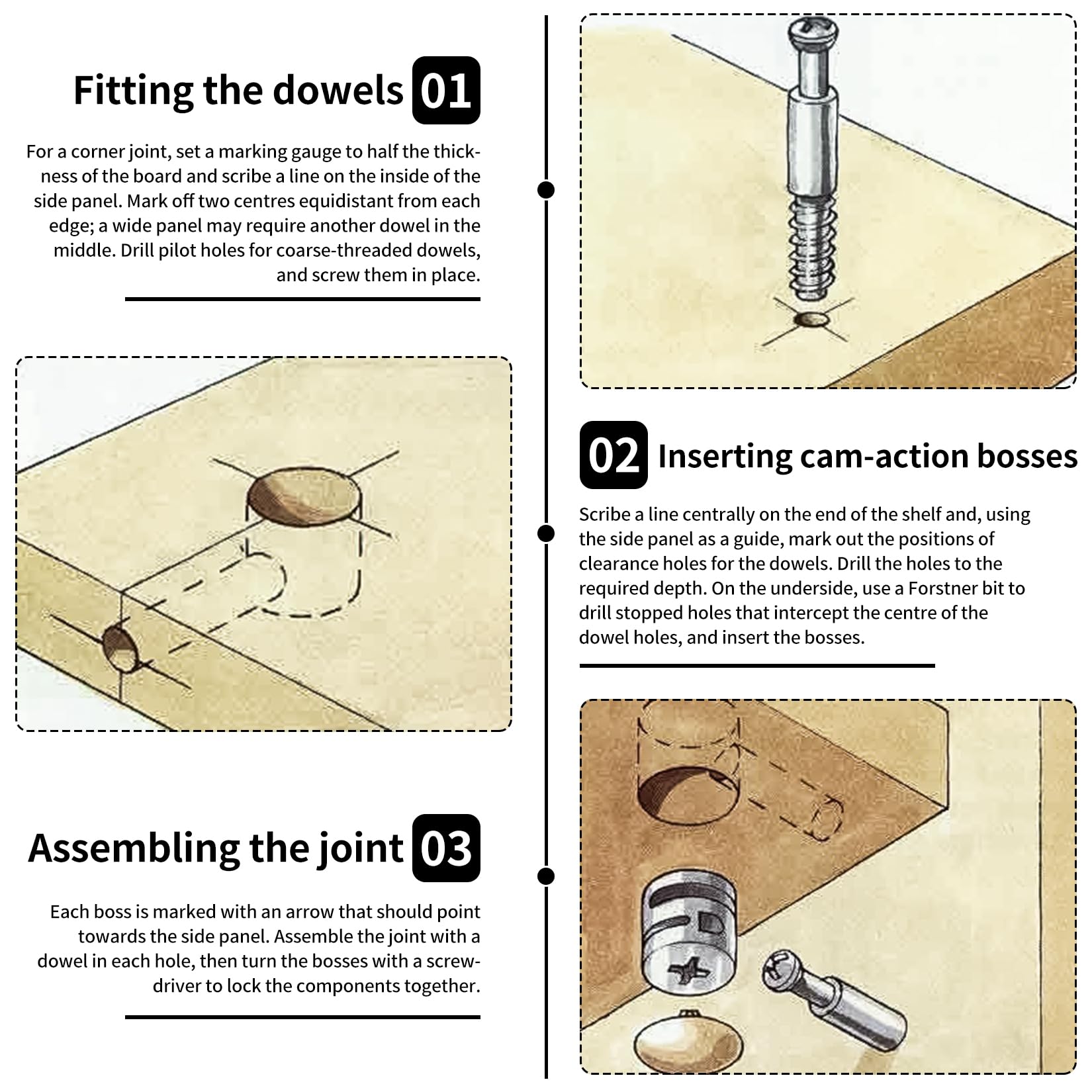 Fitting the dowels 01

For a corner joint, set a marking gauge to half the thickness of the board and scribe a line on the inside of the side panel. Mark off two centres equidistant from each edge; a wide panel may require another dowel in the middle. Drill pilot holes for coarse-threaded dowels, and screw them in place.

02 Inserting cam-action bosses

Scribe a line centrally on the end of the shelf and, using the side panel as a guide, mark out the positions of clearance holes for the dowels. Drill the holes to the required depth. On the underside, use a Forstner bit to drill stopped holes that intercept the centre of the dowel holes, and insert the bosses.

Assembling the joint 03

Each boss is marked with an arrow that should point towards the side panel. Assemble the joint with a dowel in each hole, then turn the bosses with a screwdriver to lock the components together.