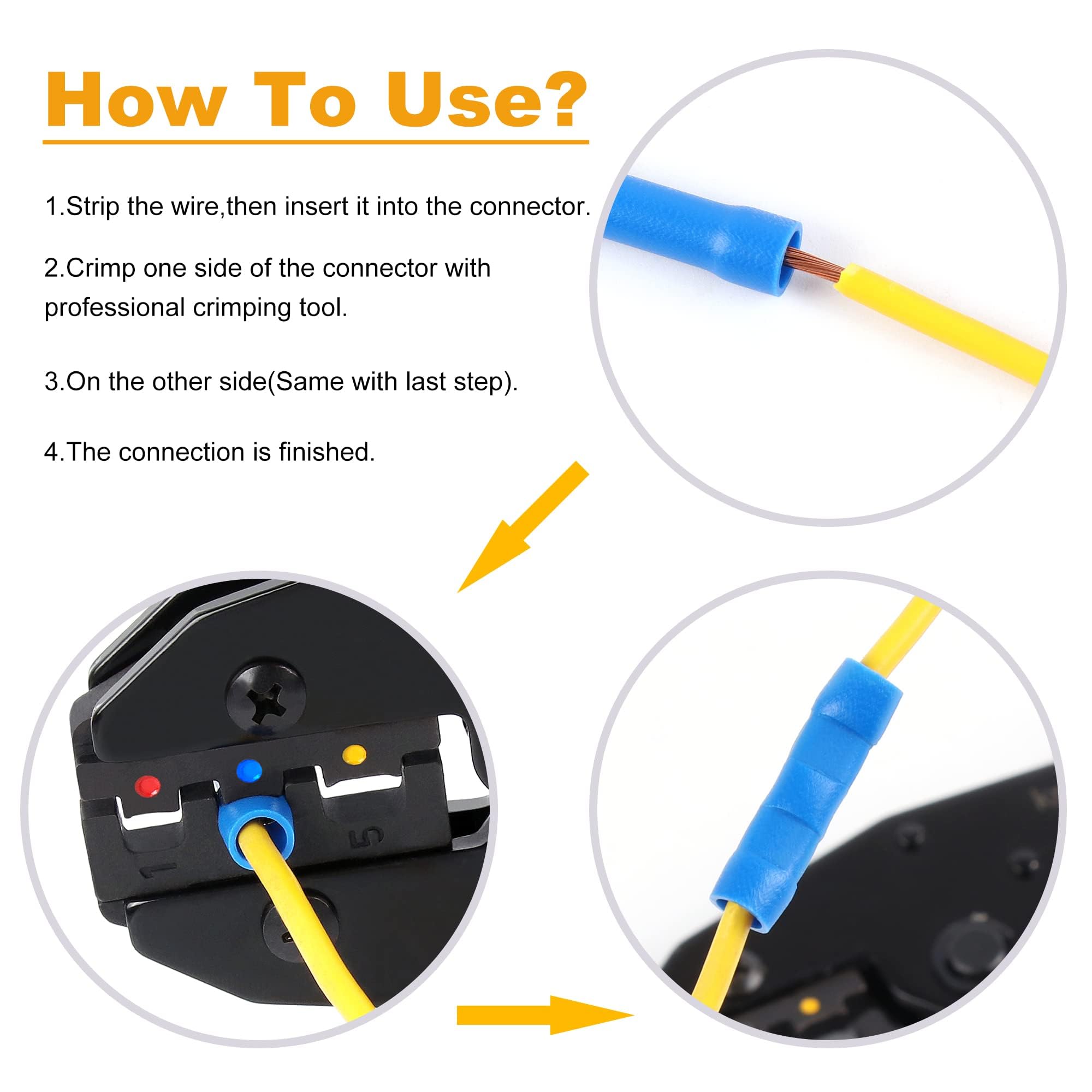 How To Use?

1.Strip the wire,then insert it into the connector.

2.Crimp one side of the connector with professional crimping tool.

3.On the other side(Same with last step).

4.The connection is finished.

1

5