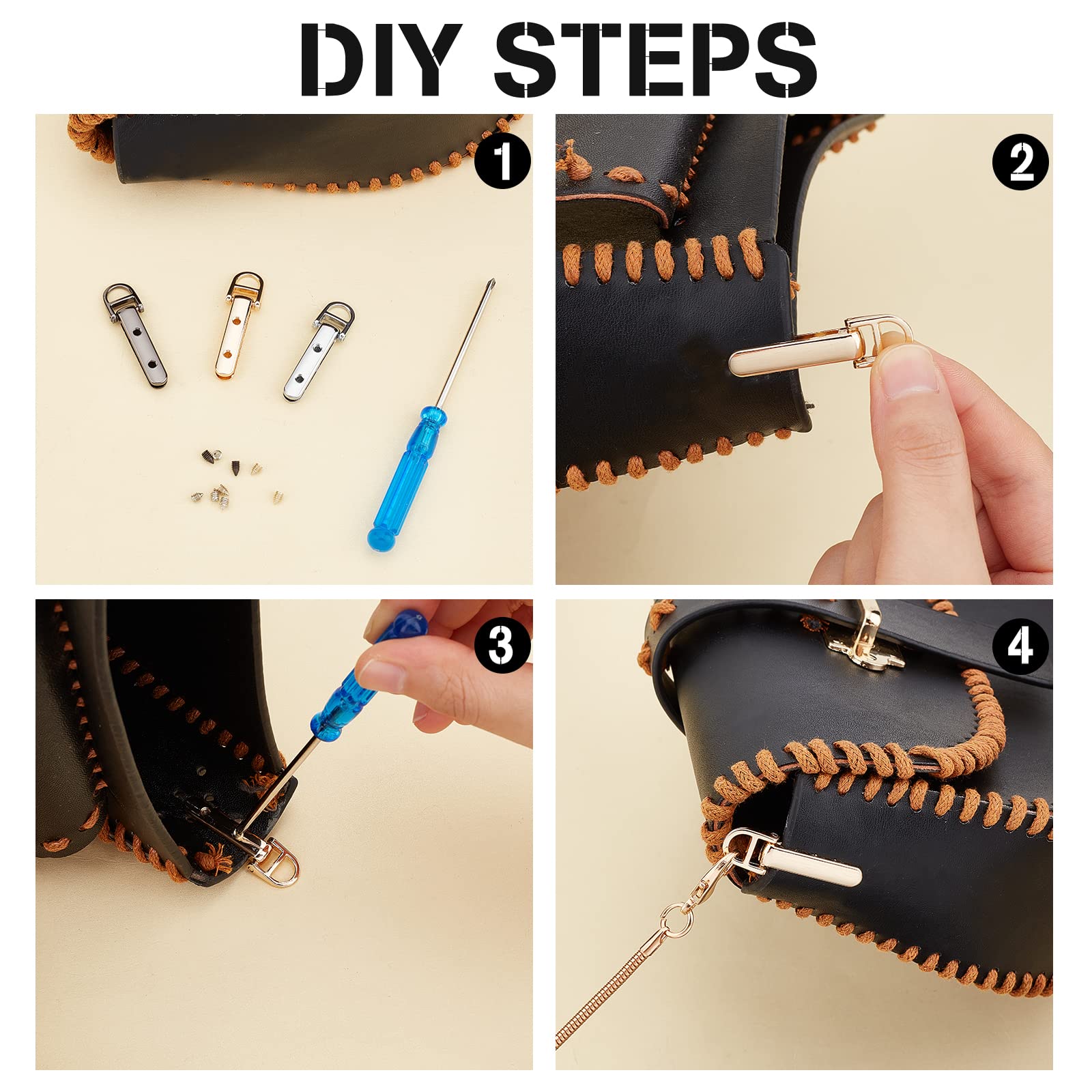 DIY STEPS

1

2

3

4