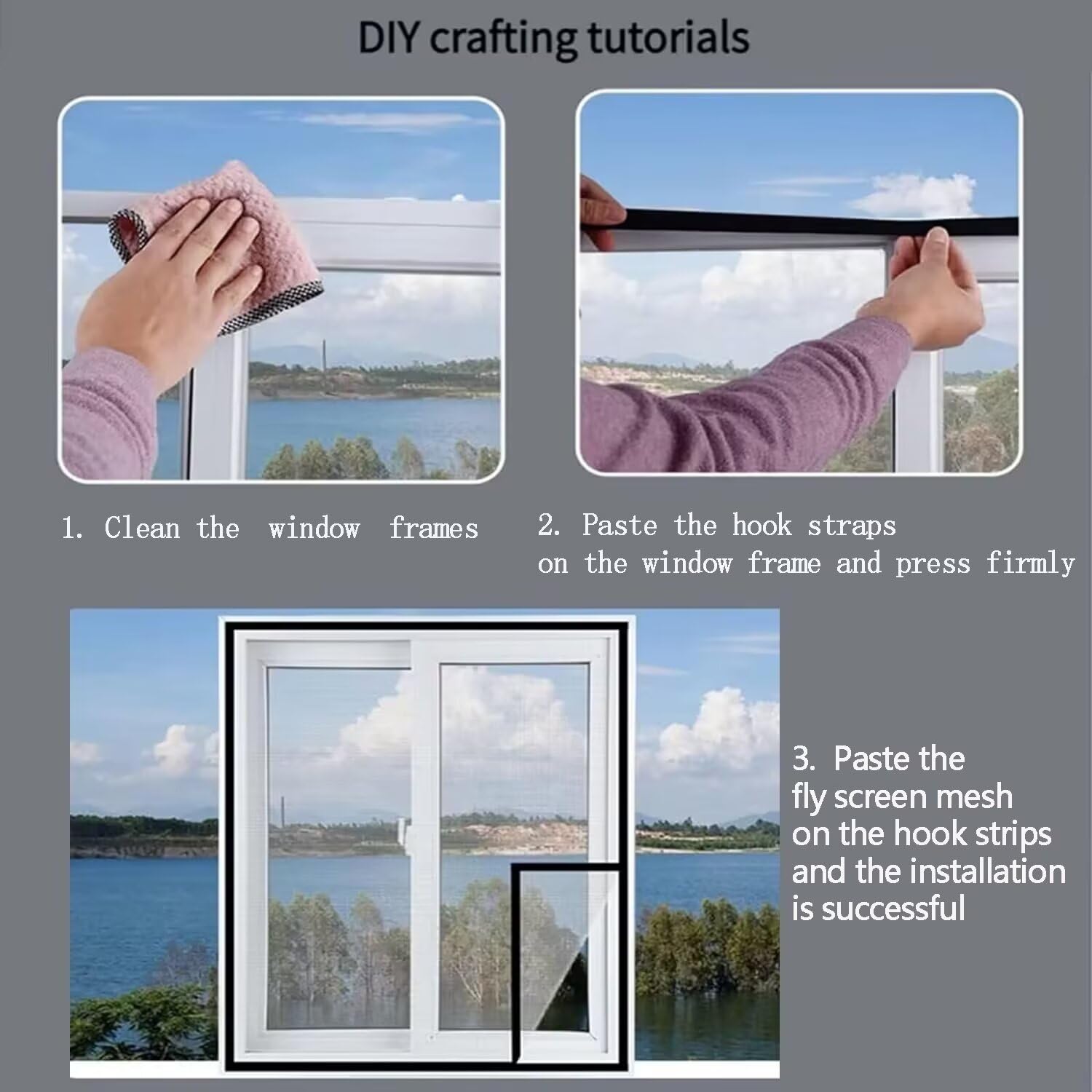 DIY crafting tutorials

1. Clean the window frames

2. Paste the hook straps on the window frame and press firmly

3. Paste the fly screen mesh on the hook strips and the installation is successful