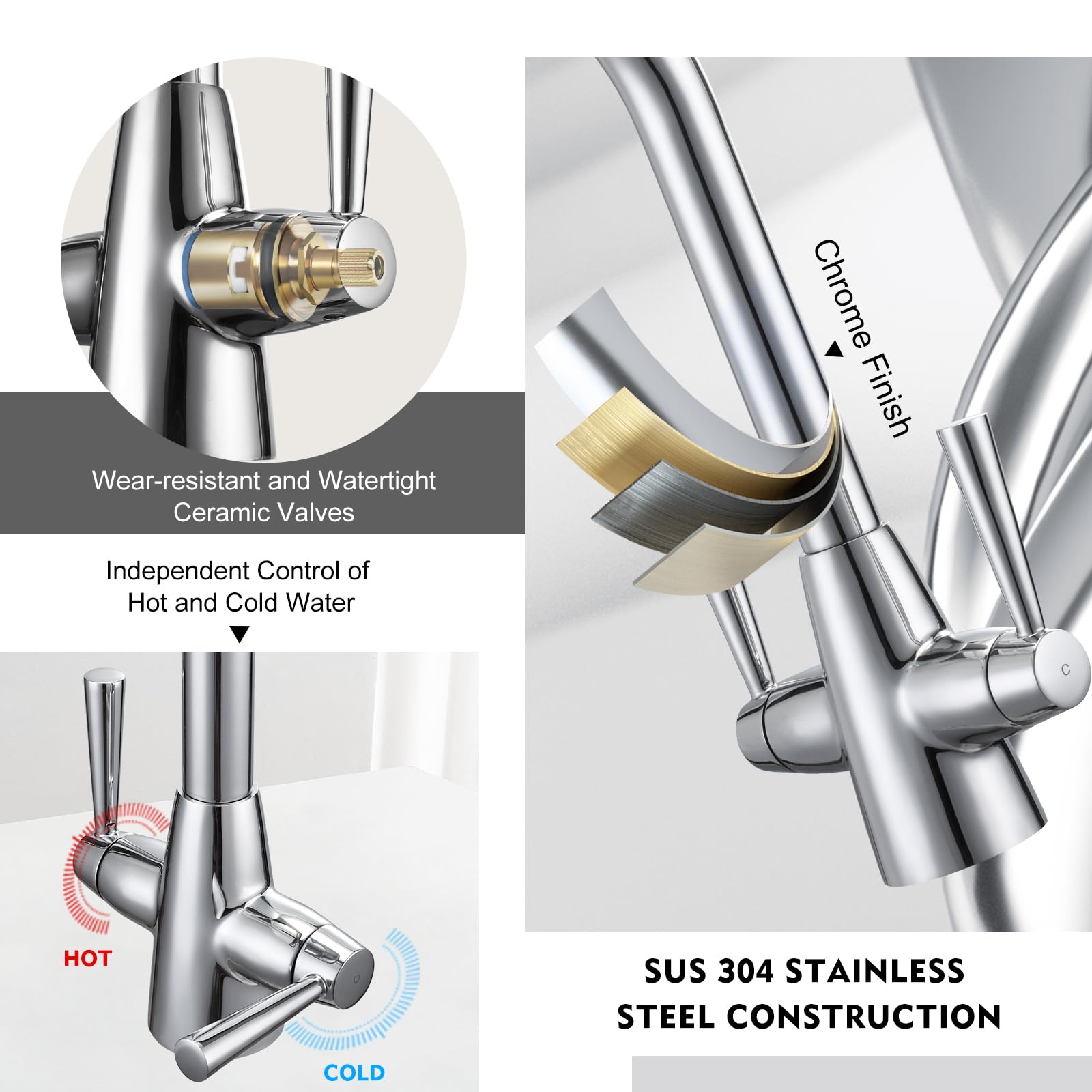 Wear-resistant and Watertight Ceramic Valves

Independent Control of Hot and Cold Water

HOT

COLD

Chrome Finish

C

SUS 304 STAINLESS STEEL CONSTRUCTION