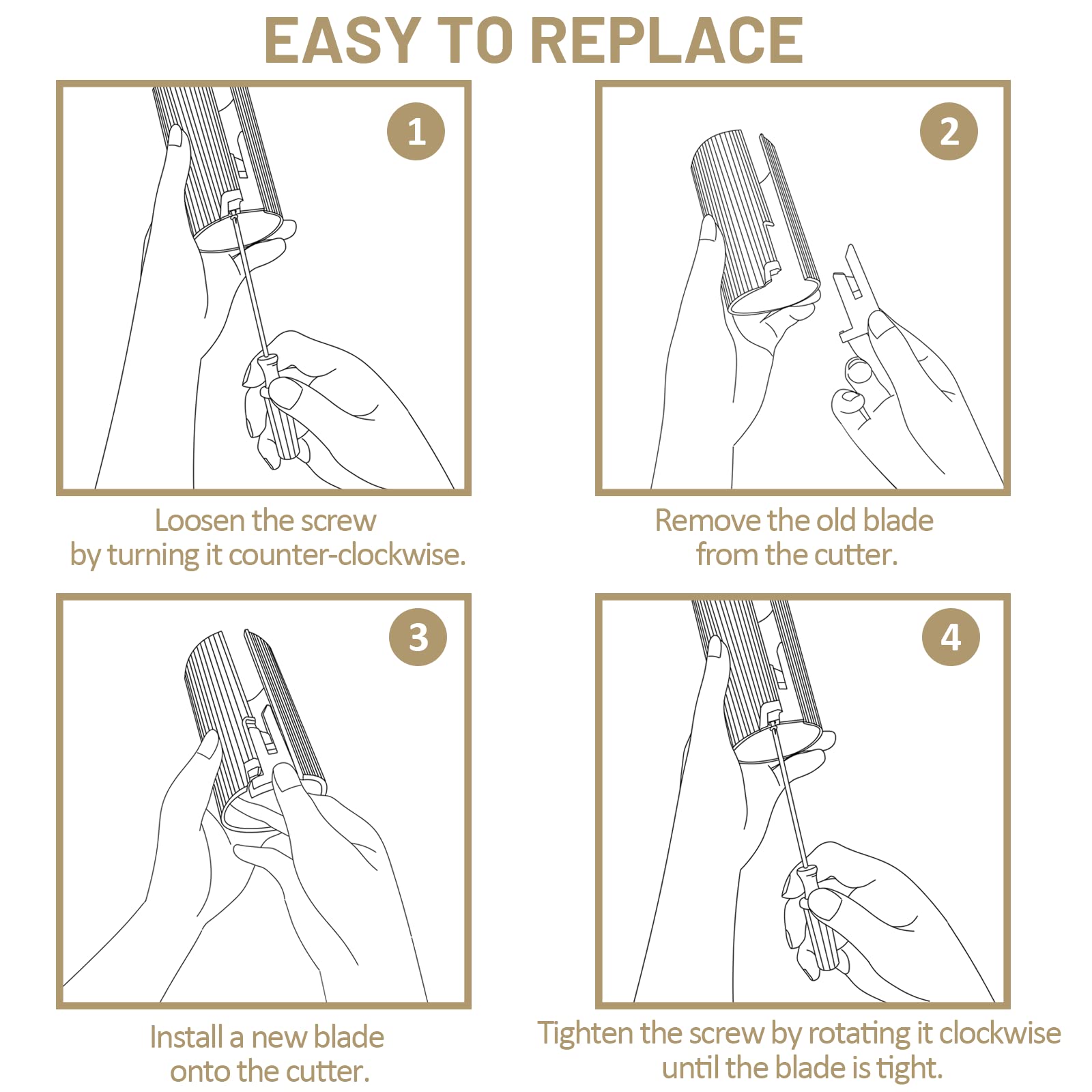 EASY TO REPLACE

1

Loosen the screw by turning it counter-clockwise.

2

Remove the old blade from the cutter.

3

Install a new blade onto the cutter.

4

Tighten the screw by rotating it clockwise until the blade is tight.