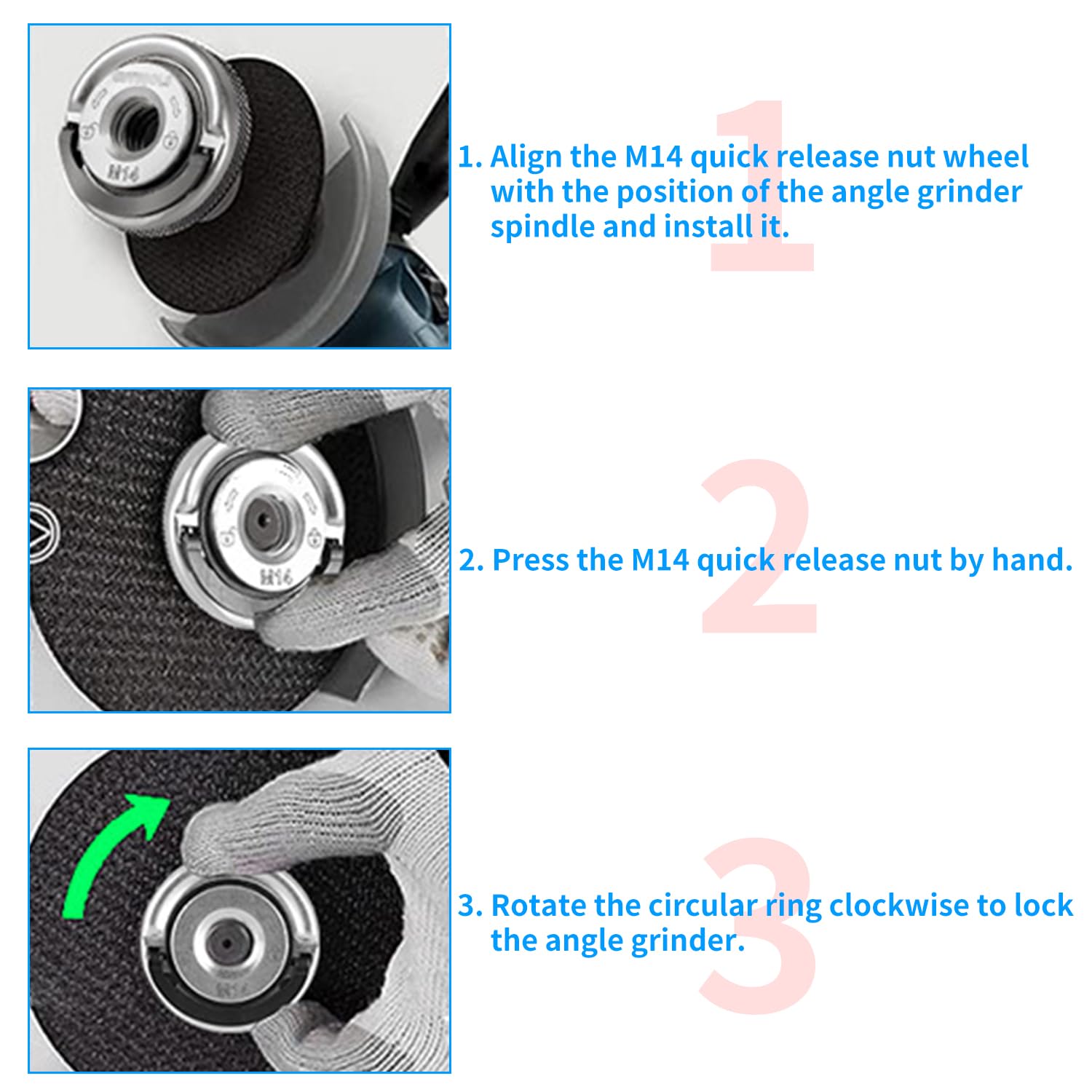 M14

1

1. Align the M14 quick release nut wheel with the position of the angle grinder spindle and install it.

M14

2

2. Press the M14 quick release nut by hand.

M14

3

3. Rotate the circular ring clockwise to lock the angle grinder.