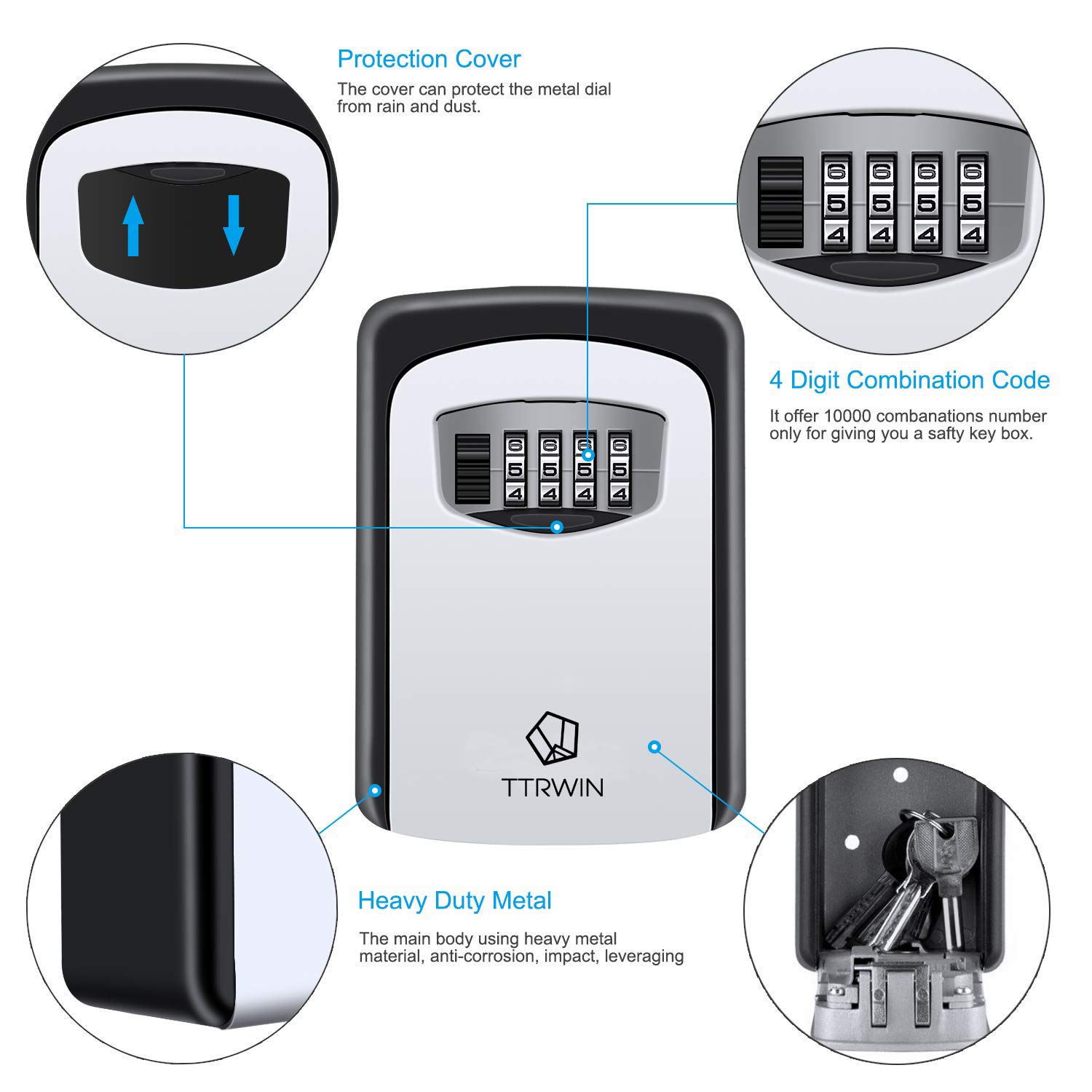 Protection Cover

The cover can protect the metal dial from rain and dust.

6 6 6 6
5 5 5 5
4 4 4 4

4 Digit Combination Code

It offer 10000 combanations number only for giving you a safty key box.

6 6 6 6
5 5 5 5
4 4 4 4

TTRWIN

Heavy Duty Metal

The main body using heavy metal material, anti-corrosion, impact, leveraging