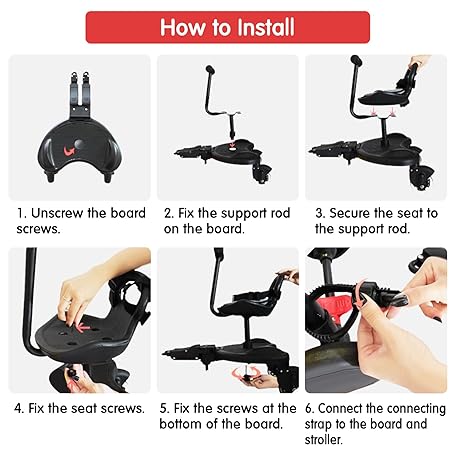 How to Install

1. Unscrew the board screws.

2. Fix the support rod on the board.

3. Secure the seat to the support rod.

4. Fix the seat screws.

5. Fix the screws at the bottom of the board.

6. Connect the connecting strap to the board and stroller.