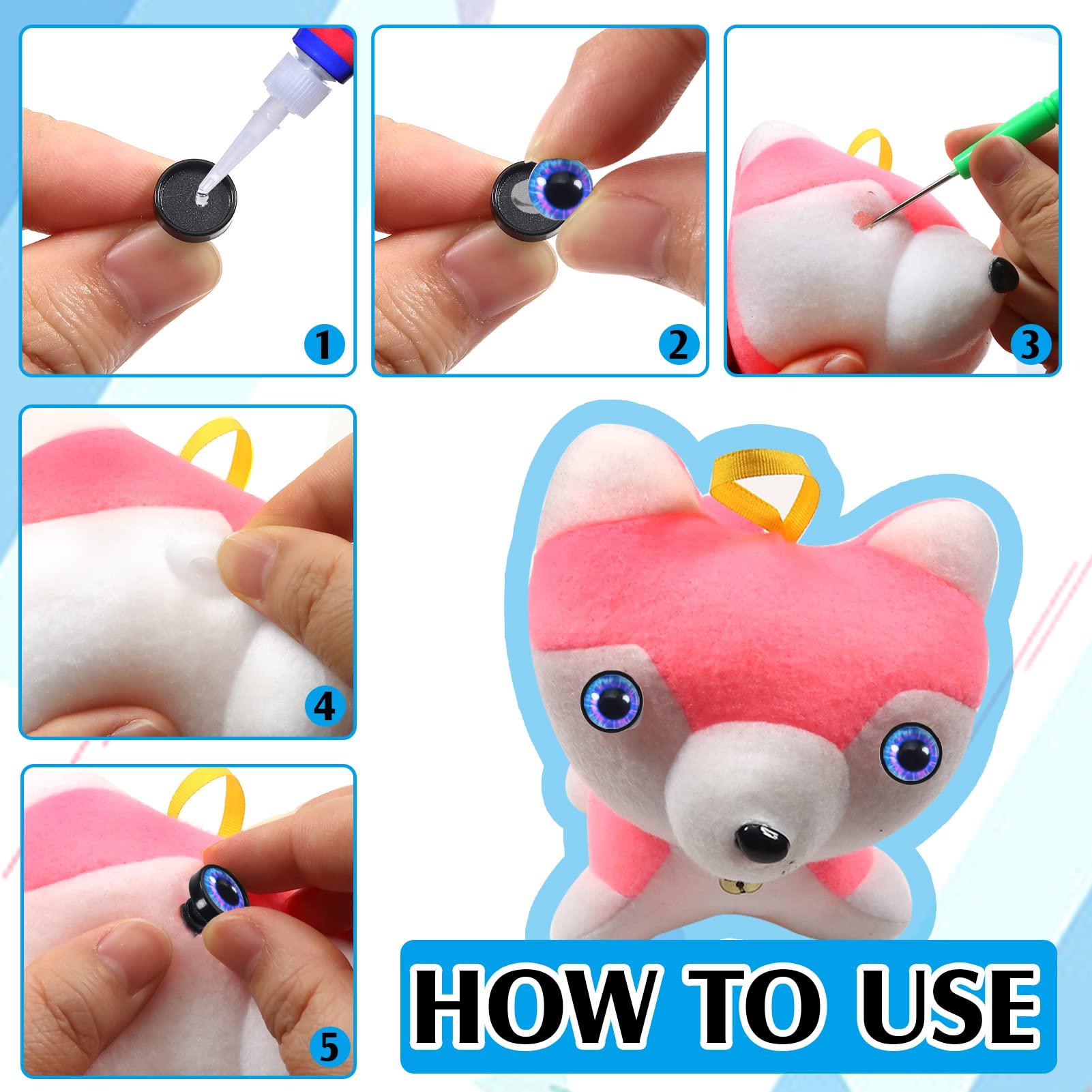 1

2

3

4

5

HOW TO USE