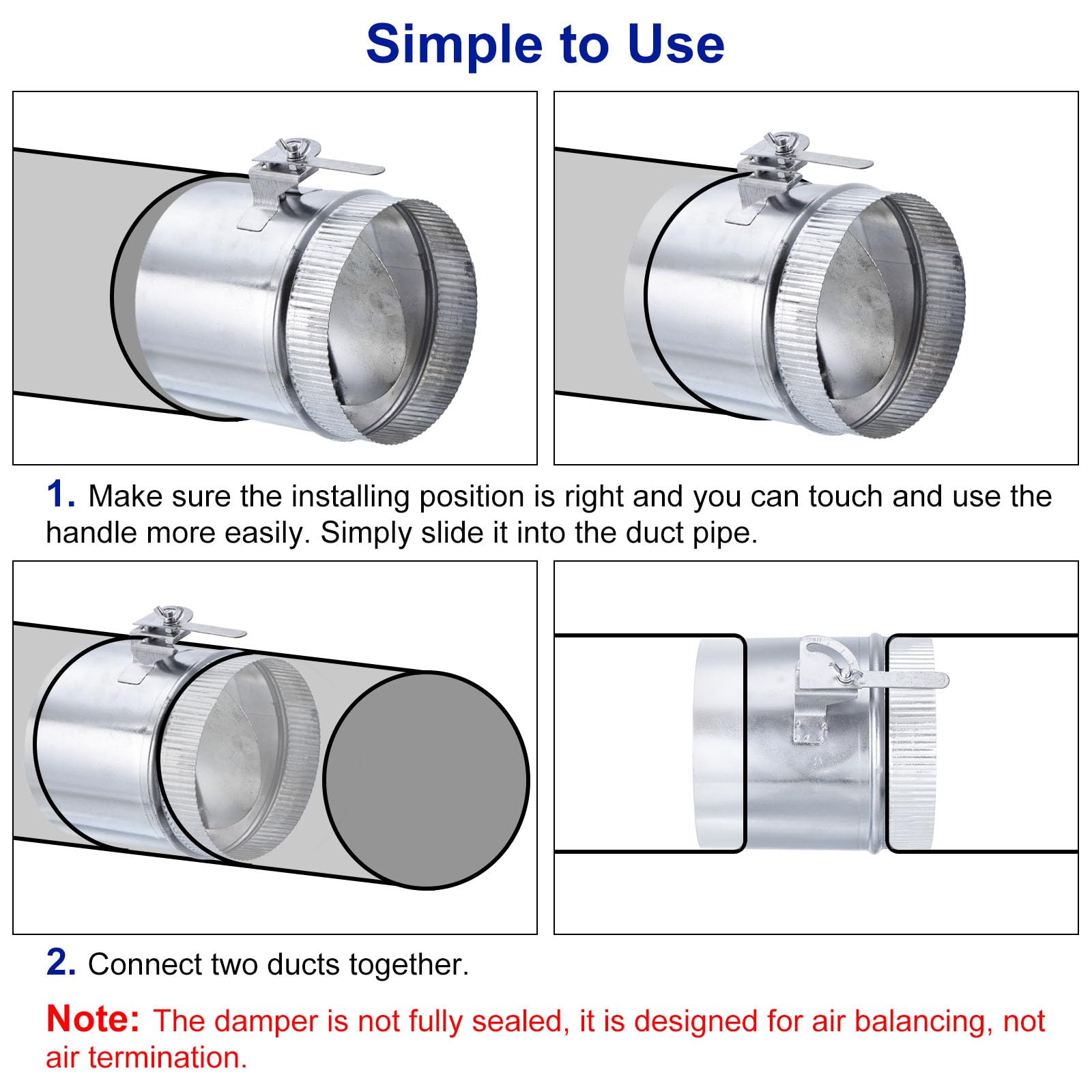 Simple to Use

1. Make sure the installing position is right and you can touch and use the handle more easily. Simply slide it into the duct pipe.

2. Connect two ducts together.

Note: The damper is not fully sealed, it is designed for air balancing, not air termination.