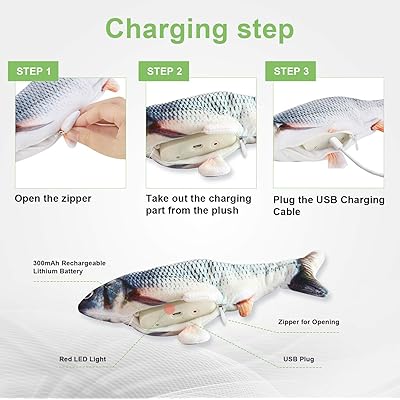 Charging step

STEP 1

Open the zipper

STEP 2

Take out the charging part from the plush

STEP 3

Plug the USB Charging Cable

300mAh Rechargeable Lithium Battery

Zipper for Opening

Red LED Light

USB Plug