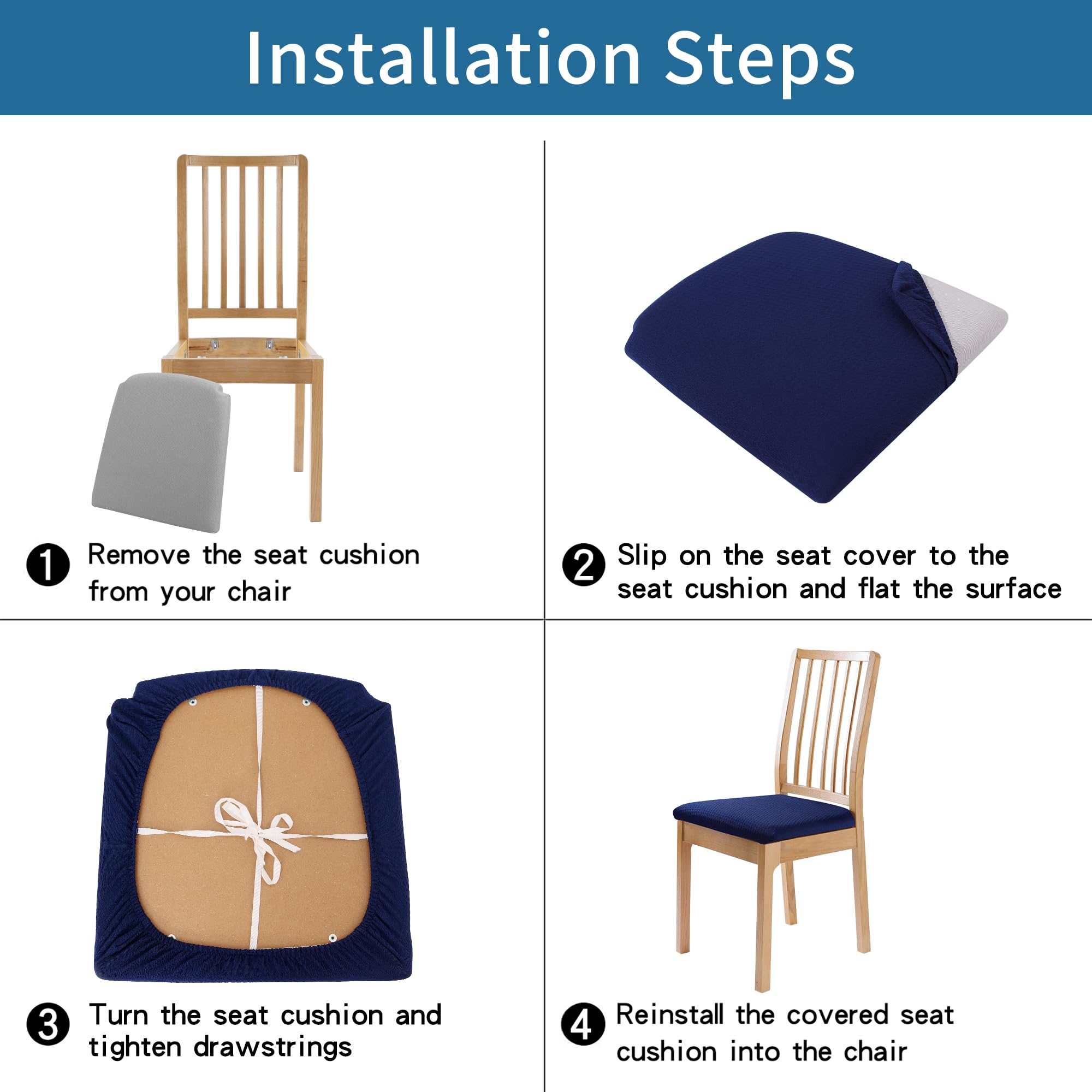 Installation Steps

1 Remove the seat cushion from your chair

2 Slip on the seat cover to the seat cushion and flat the surface

3 Turn the seat cushion and tighten drawstrings

4 Reinstall the covered seat cushion into the chair