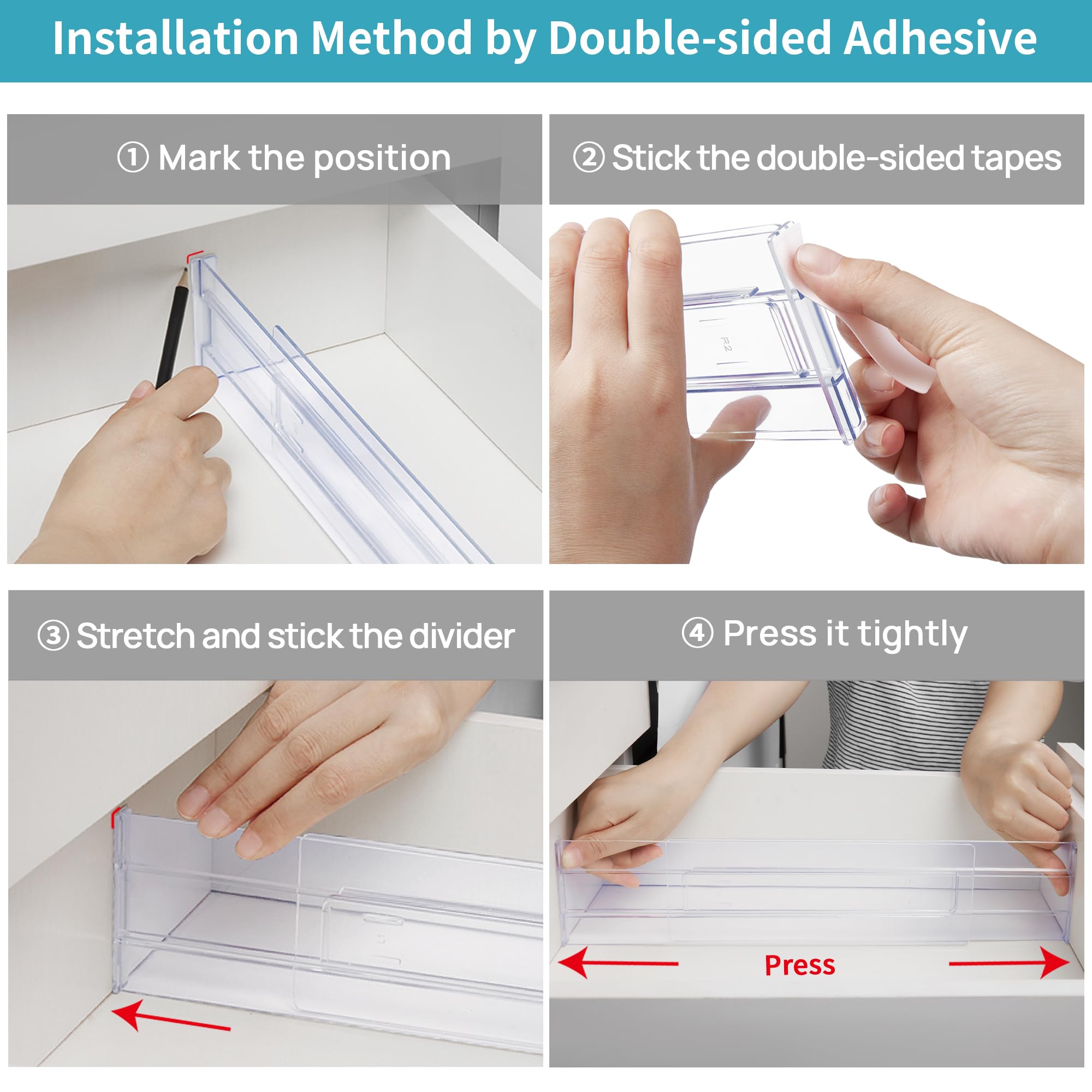 Installation Method by Double-sided Adhesive

① Mark the position

② Stick the double-sided tapes

R2

③ Stretch and stick the divider

④ Press it tightly

Press