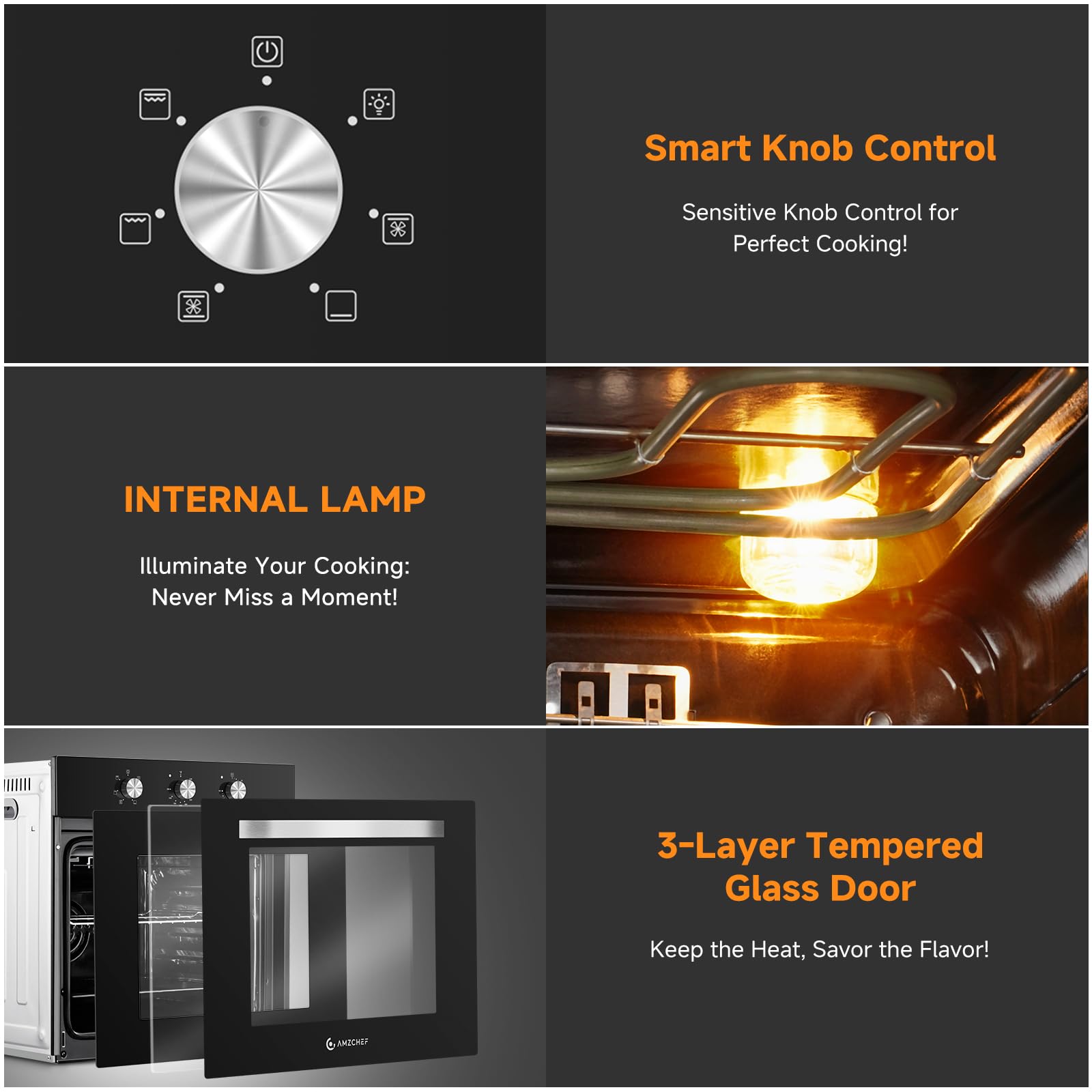 Smart Knob Control

Sensitive Knob Control for Perfect Cooking!

INTERNAL LAMP

Illuminate Your Cooking: Never Miss a Moment!

AMZCHEF

3-Layer Tempered Glass Door

Keep the Heat, Savor the Flavor!