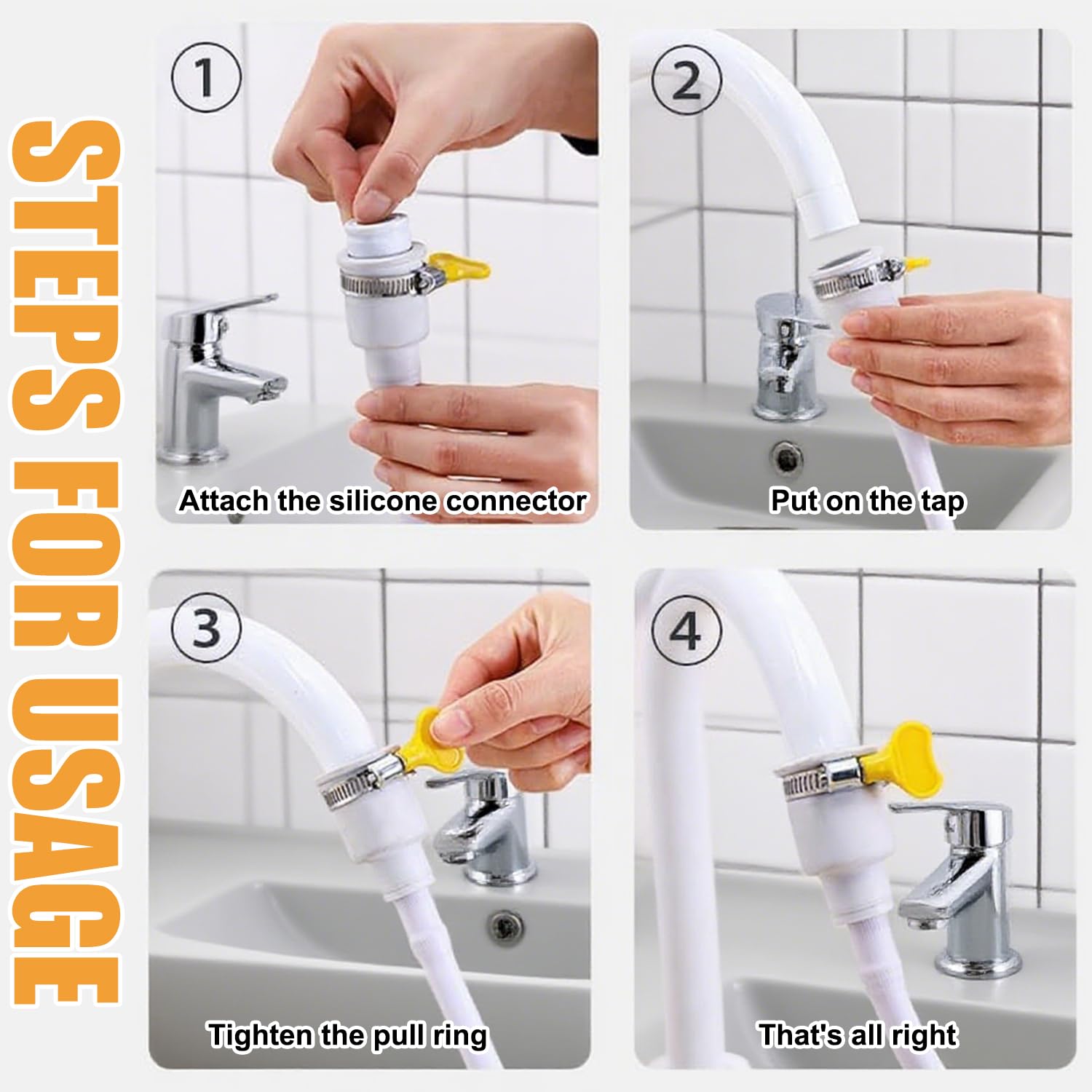 STEPS FOR USAGE

1

Attach the silicone connector

2

Put on the tap

3

Tighten the pull ring

4

That's all right