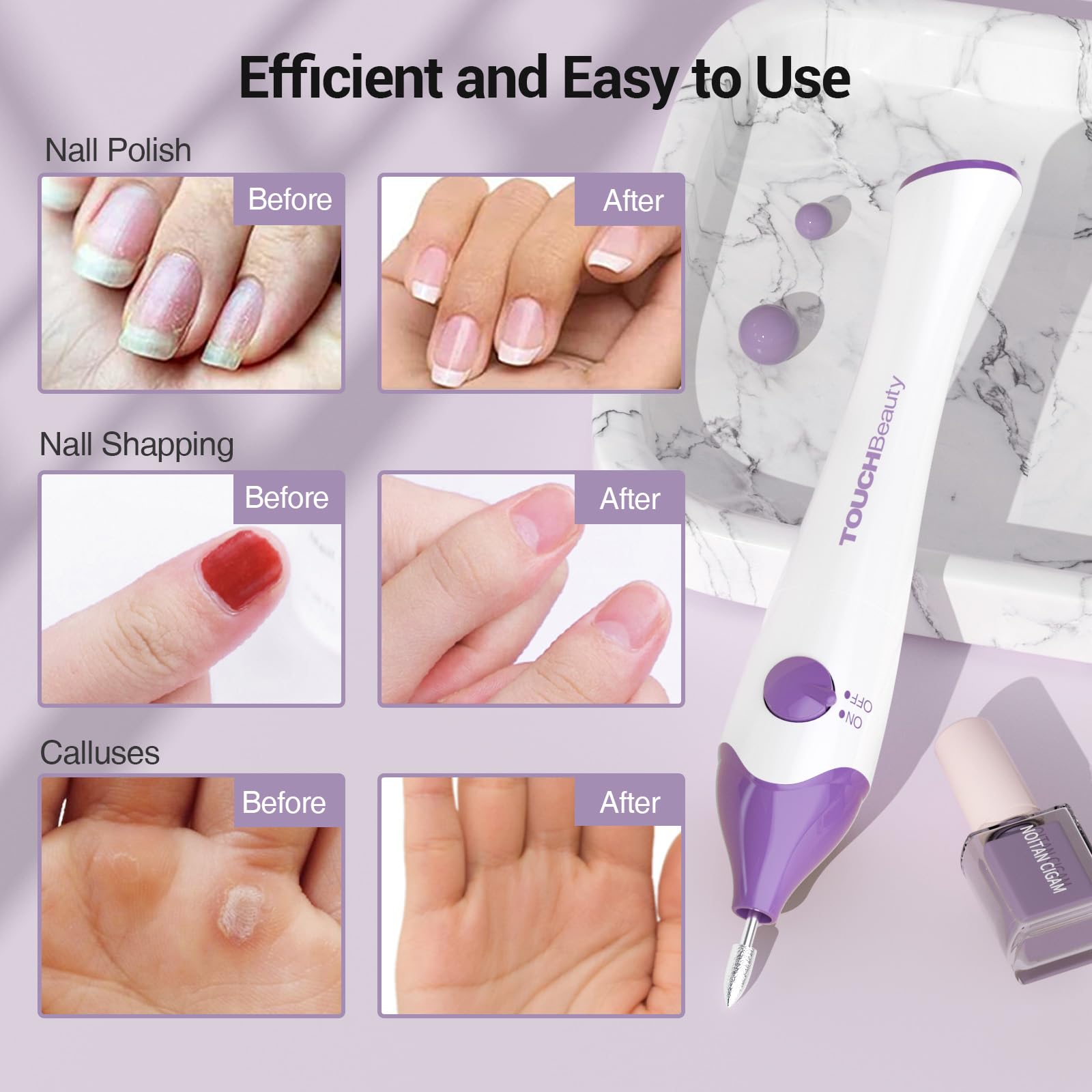 Efficient and Easy to Use

Nall Polish

Before

After

Nall Shapping

Before

After

Calluses

Before

After

TOUCHBeauty

OFF

ON

NOITAN CIGAM