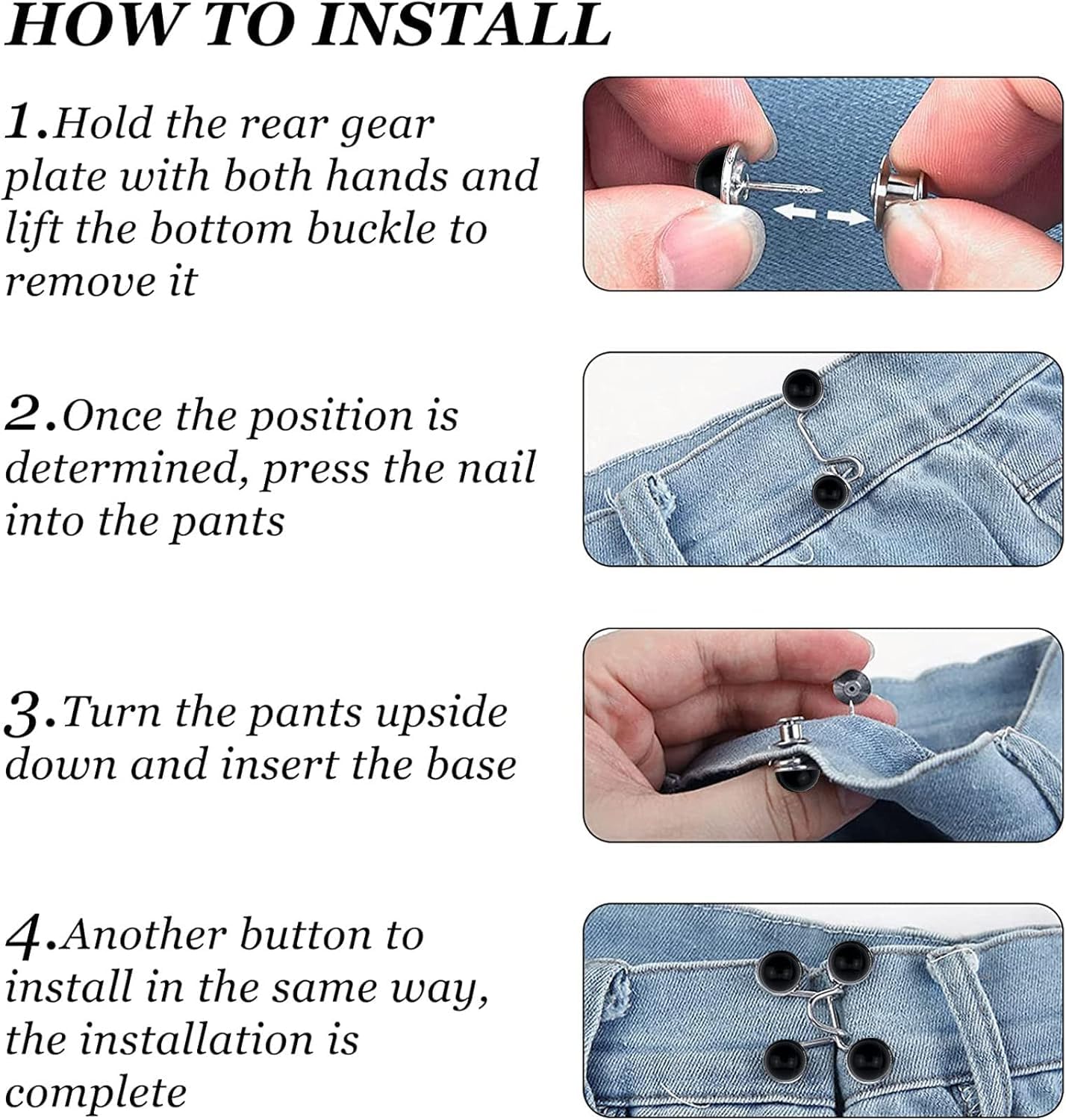 HOW TO INSTALL

1.Hold the rear gear plate with both hands and lift the bottom buckle to remove it

2.Once the position is determined, press the nail into the pants

3.Turn the pants upside down and insert the base

4.Another button to install in the same way, the installation is complete