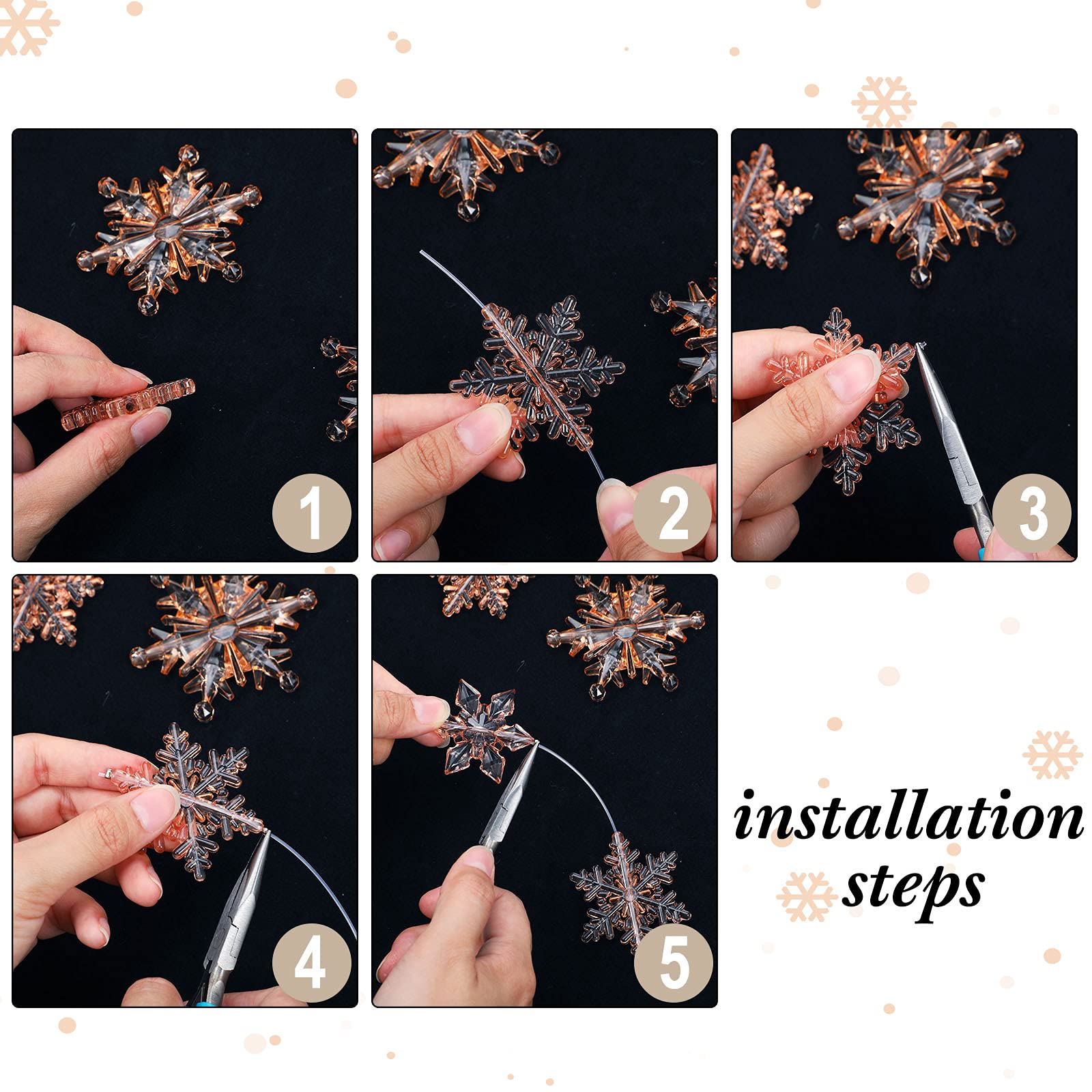 1

2

3

4

5

installation steps