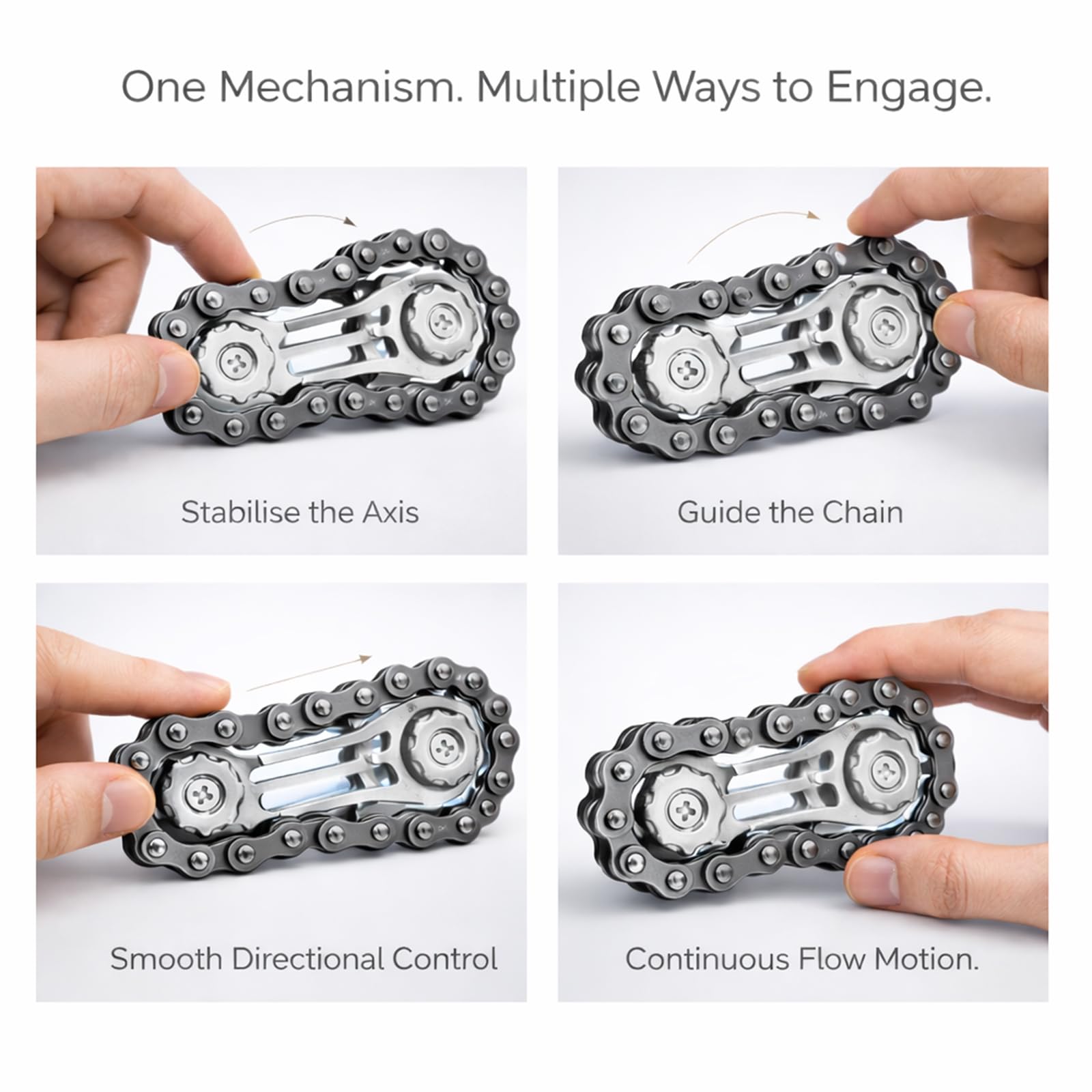 One Mechanism. Multiple Ways to Engage.

Stabilise the Axis

Guide the Chain

Smooth Directional Control

Continuous Flow Motion.