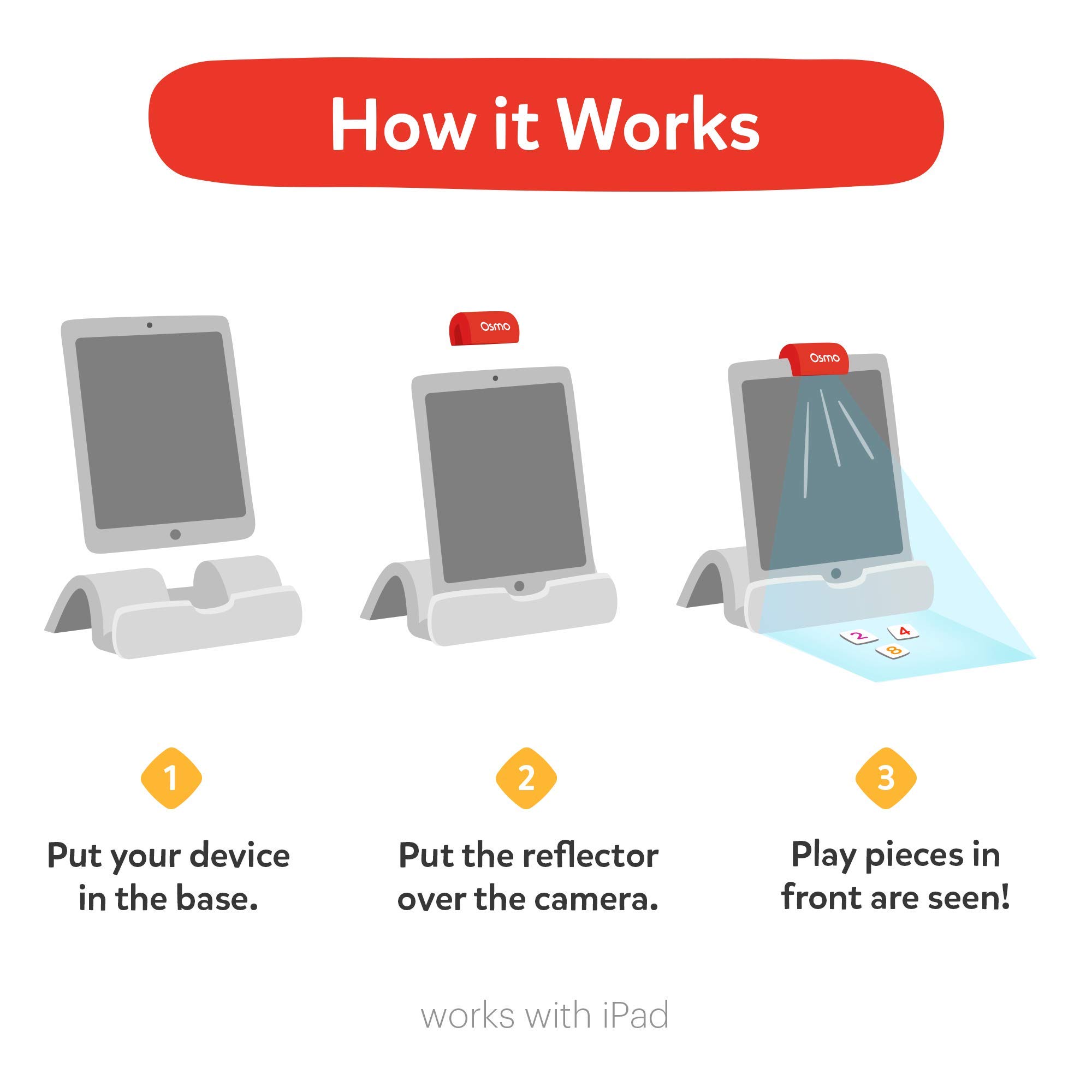 How it Works

Osmo

Osmo

2 4 8

1

Put your device in the base.

2

Put the reflector over the camera.

3

Play pieces in front are seen!

works with iPad