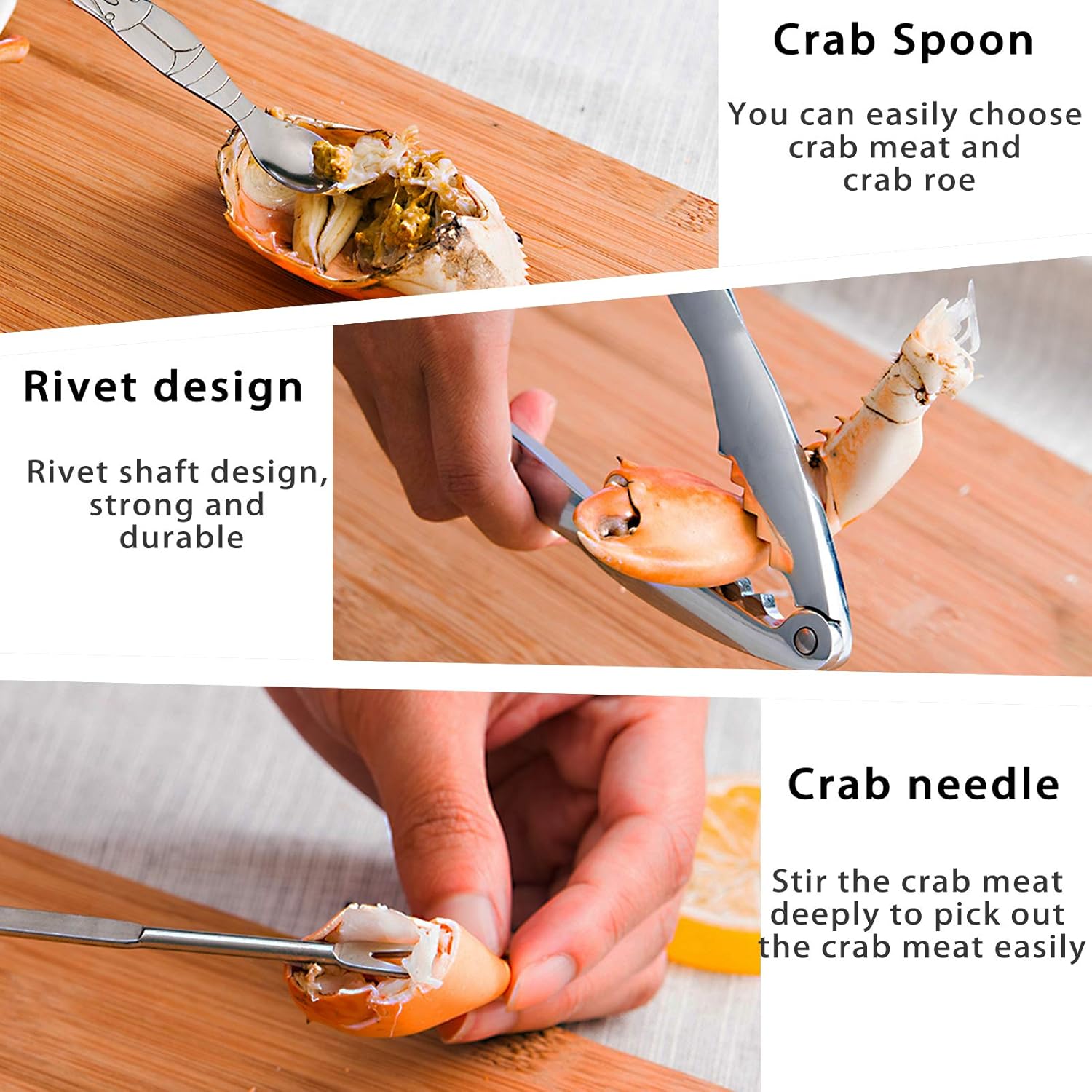 Crab Spoon

You can easily choose crab meat and crab roe

Rivet design

Rivet shaft design, strong and durable

Crab needle

Stir the crab meat deeply to pick out the crab meat easily