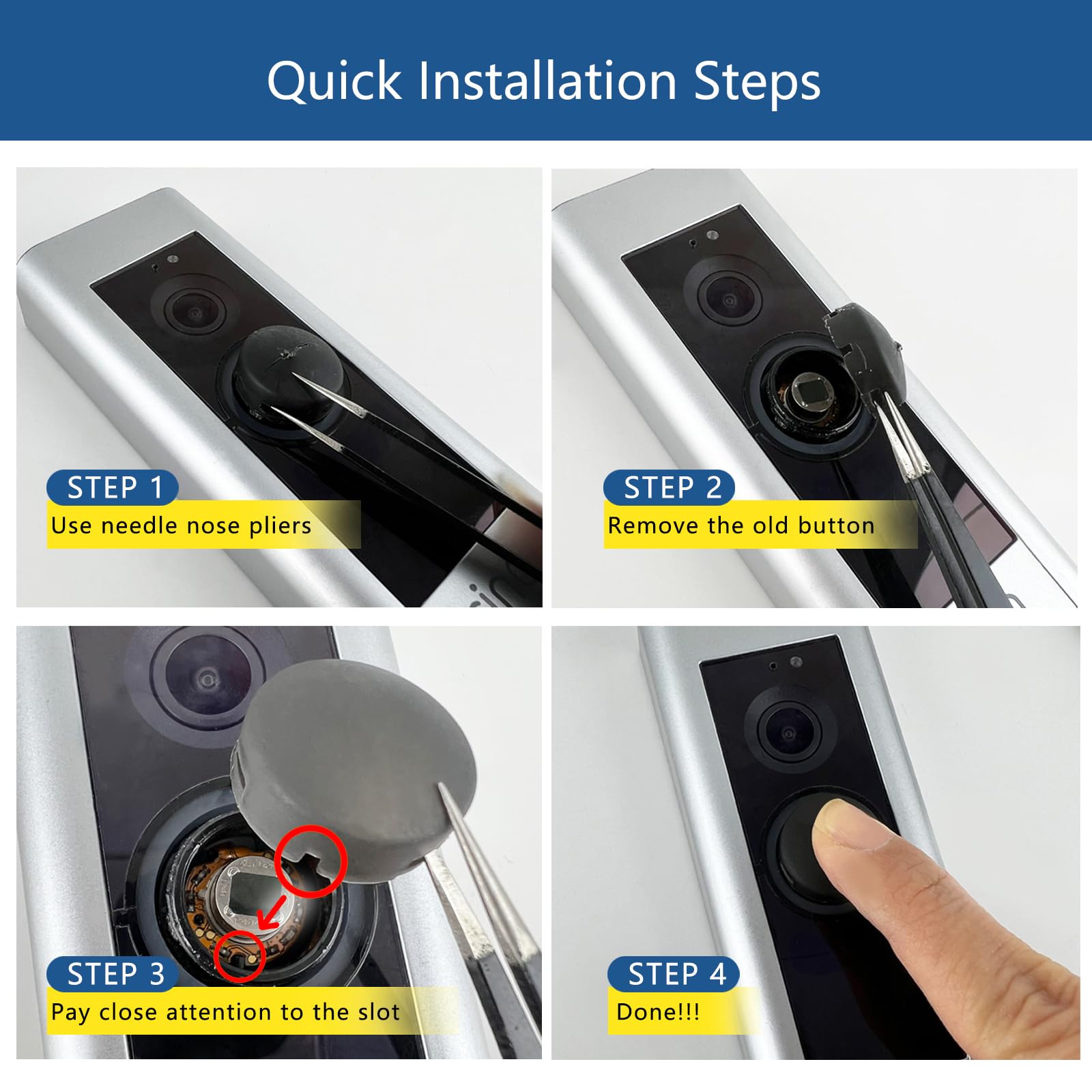 Quick Installation Steps

STEP 1
Use needle nose pliers

STEP 2
Remove the old button

STEP 3
Pay close attention to the slot

STEP 4
Done!!!