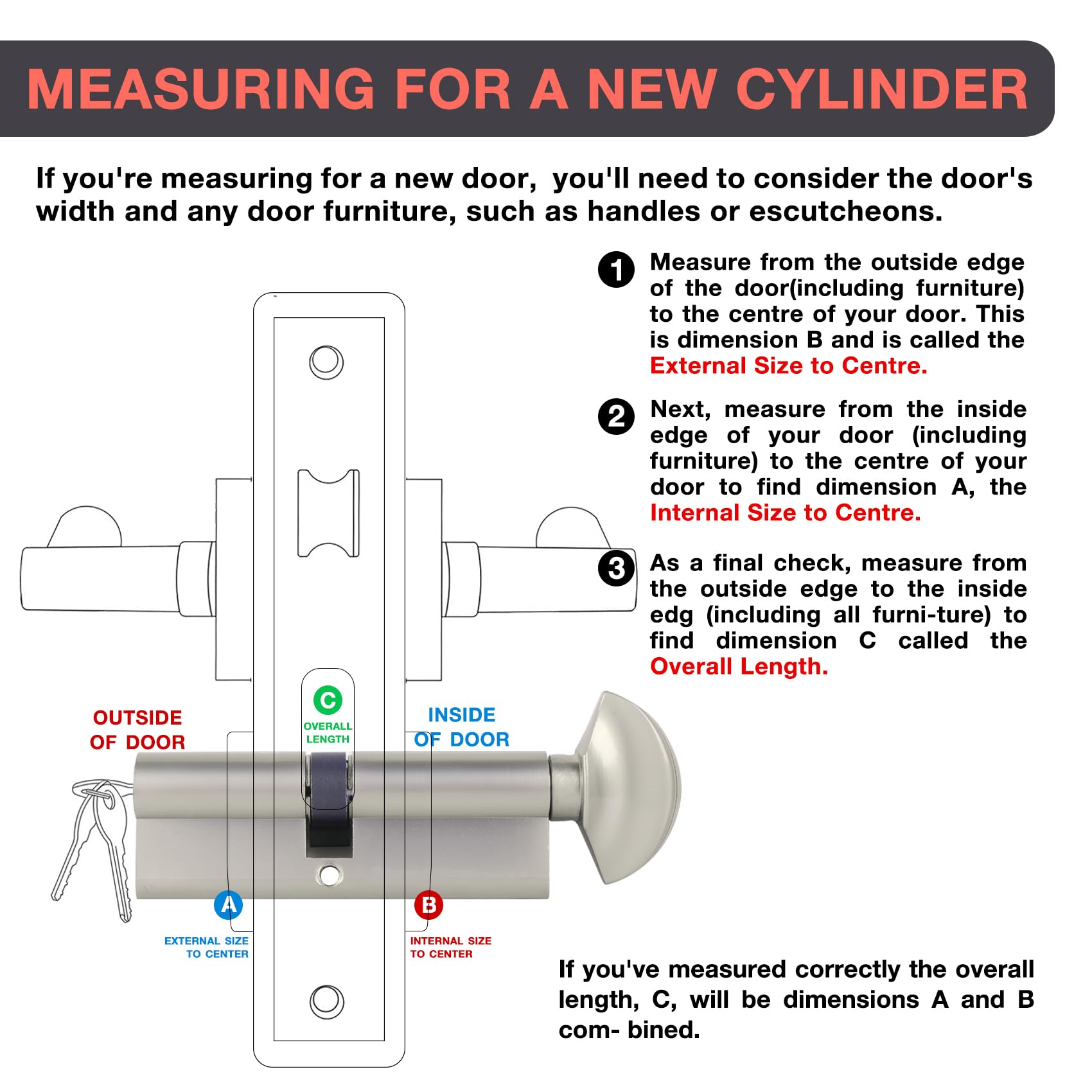 MEASURING FOR A NEW CYLINDER

If you're measuring for a new door, you'll need to consider the door's width and any door furniture, such as handles or escutcheons.

1 Measure from the outside edge of the door(including furniture) to the centre of your door. This is dimension B and is called the External Size to Centre.

2 Next, measure from the inside edge of your door (including furniture) to the centre of your door to find dimension A, the Internal Size to Centre.

3 As a final check, measure from the outside edge to the inside edg (including all furni-ture) to find dimension C called the Overall Length.

OUTSIDE OF DOOR

C OVERALL LENGTH

INSIDE OF DOOR

A EXTERNAL SIZE TO CENTER

B INTERNAL SIZE TO CENTER

If you've measured correctly the overall length, C, will be dimensions A and B com- bined.