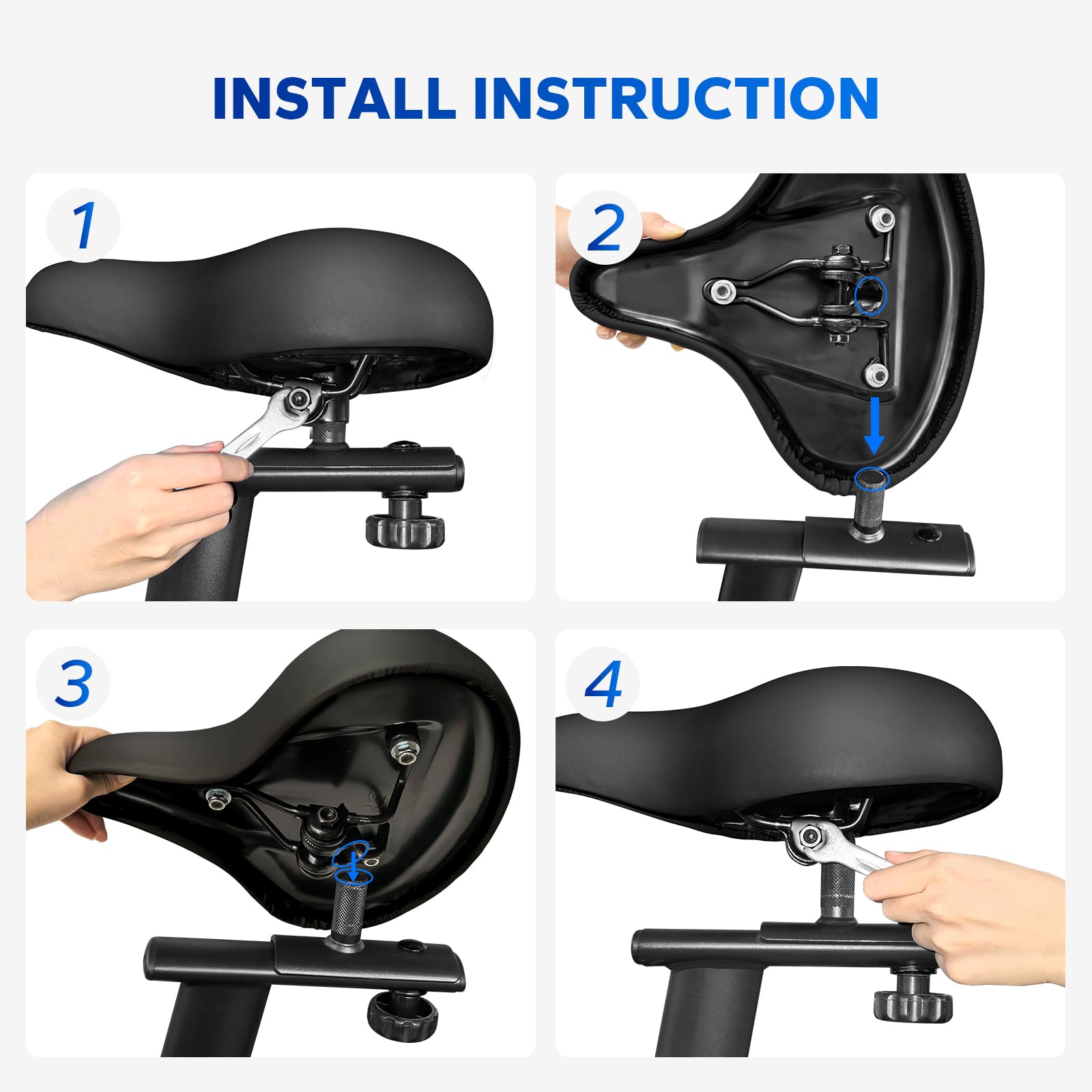 INSTALL INSTRUCTION

1

2

3

4