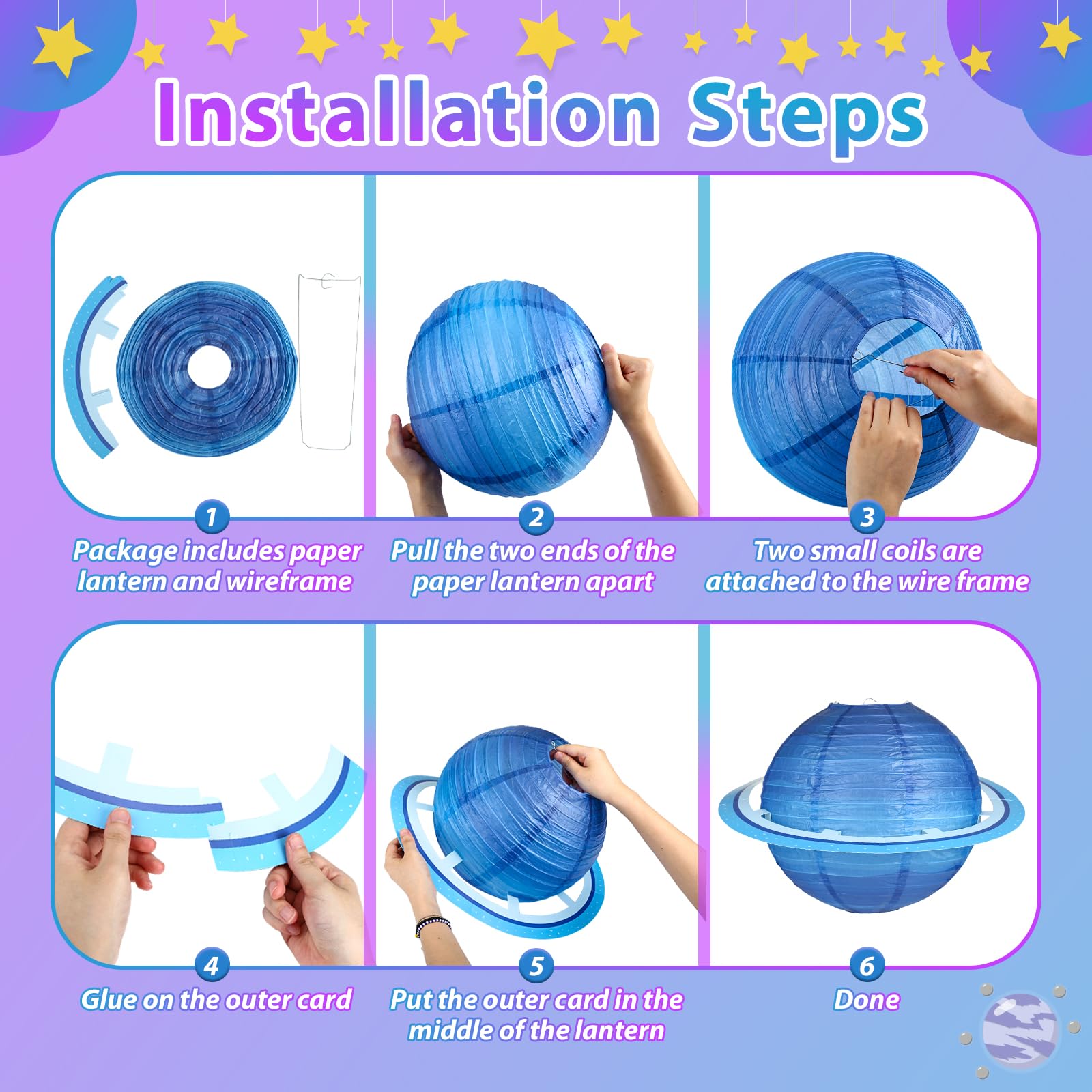 Installation Steps

1
Package includes paper lantern and wireframe

2
Pull the two ends of the paper lantern apart

3
Two small coils are attached to the wire frame

4
Glue on the outer card

5
Put the outer card in the middle of the lantern

6
Done