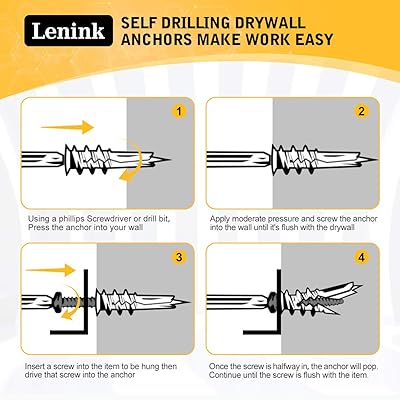 Lenink

SELF DRILLING DRYWALL ANCHORS MAKE WORK EASY

1

Using a phillips Screwdriver or drill bit, Press the anchor into your wall

2

Apply moderate pressure and screw the anchor into the wall until it's flush with the drywall

3

Insert a screw into the item to be hung then drive that screw into the anchor

4

Once the screw is halfway in, the anchor will pop. Continue until the screw is flush with the item.