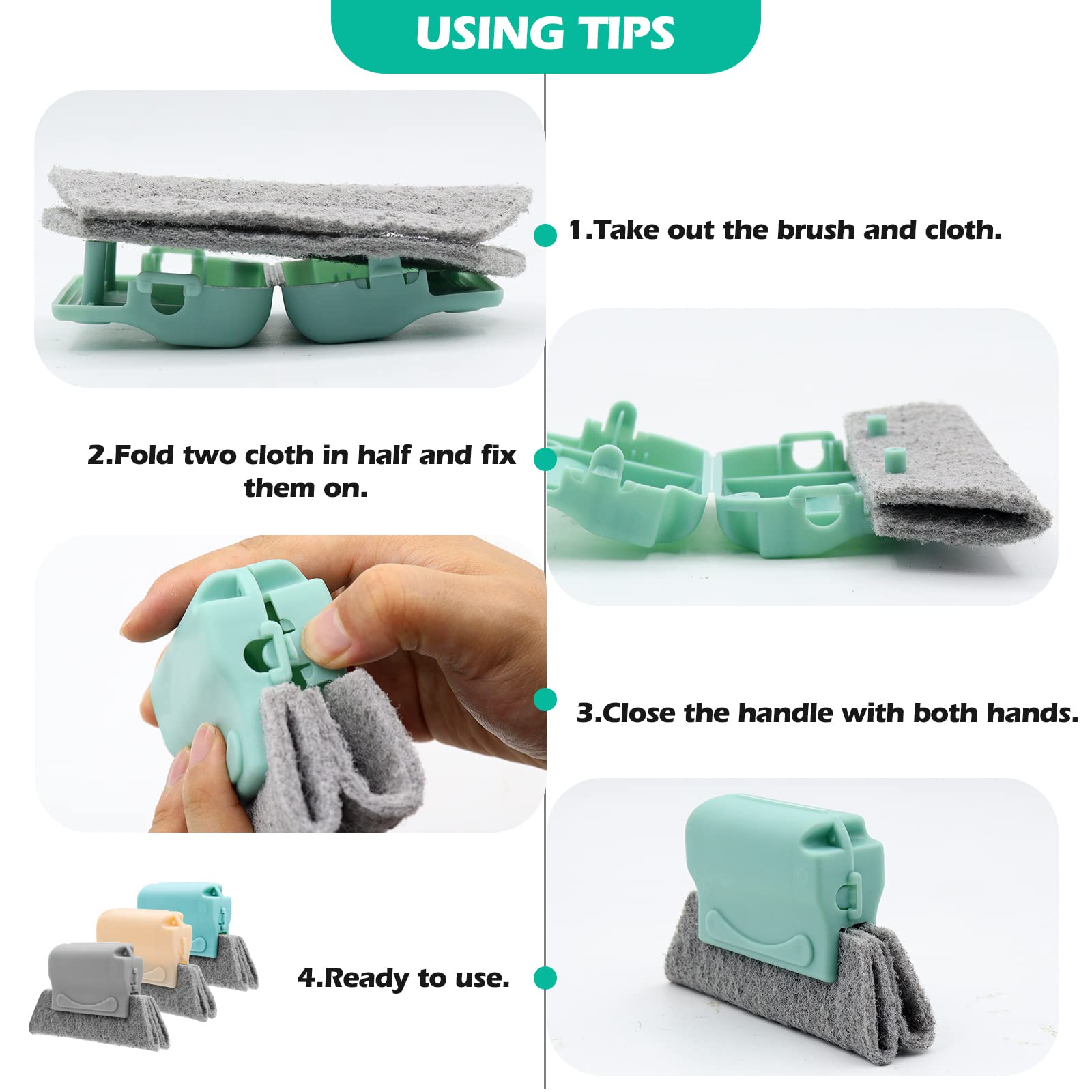 USING TIPS

1.Take out the brush and cloth.

2.Fold two cloth in half and fix them on.

3.Close the handle with both hands.

4.Ready to use.