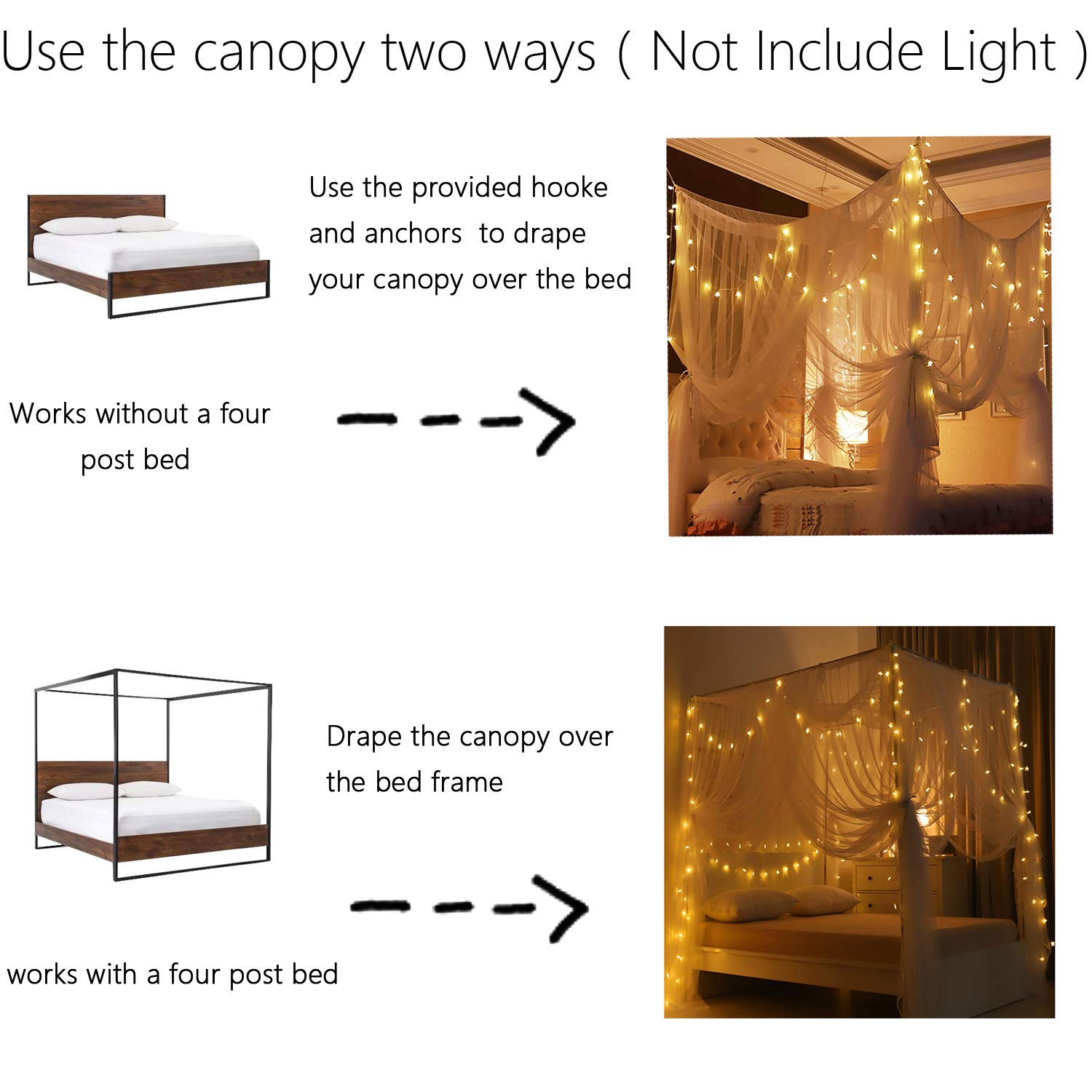 Use the canopy two ways ( Not Include Light )

Use the provided hooke and anchors to drape your canopy over the bed

Works without a four post bed

Drape the canopy over the bed frame

works with a four post bed