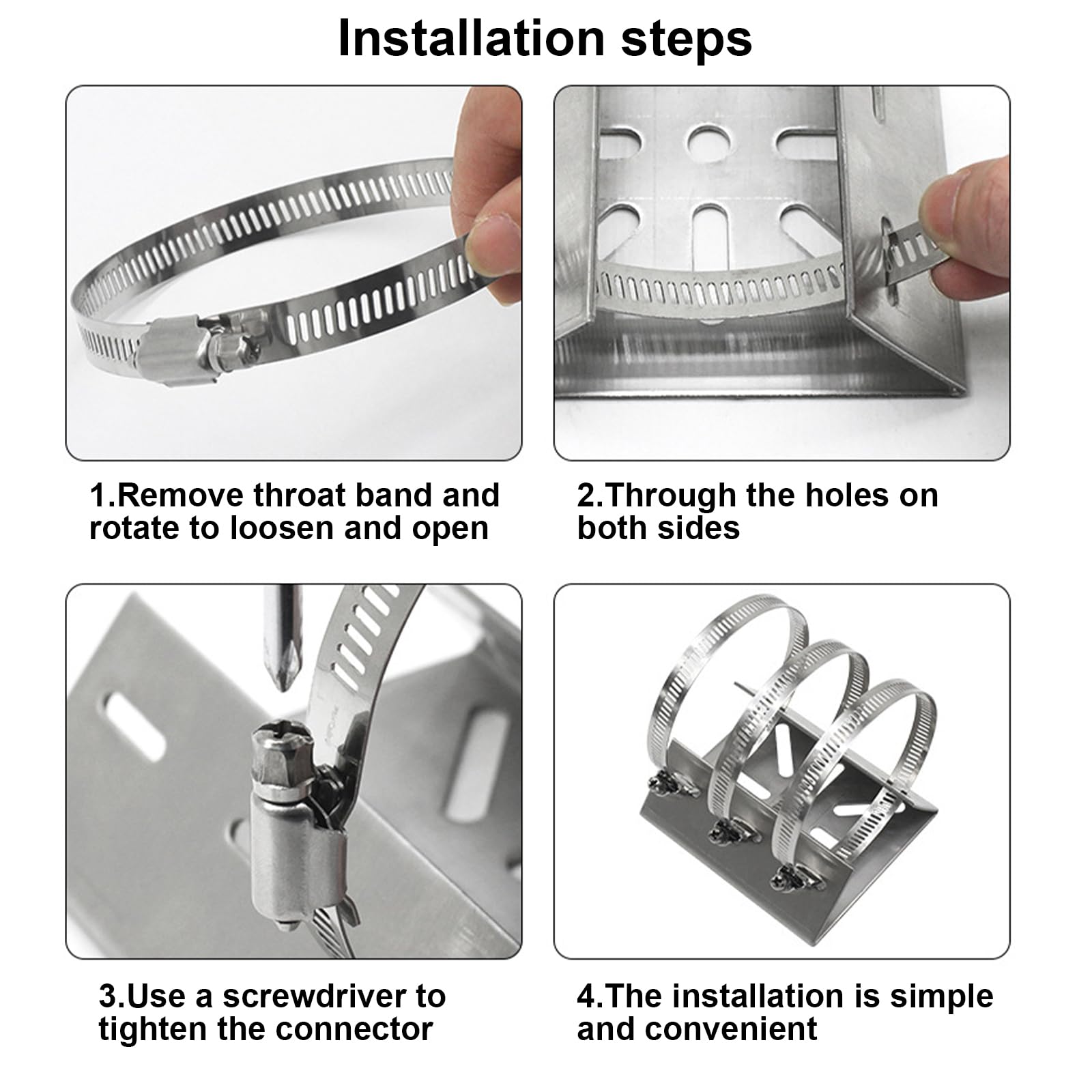 Installation steps

1.Remove throat band and rotate to loosen and open

2.Through the holes on both sides

3.Use a screwdriver to tighten the connector

4.The installation is simple and convenient