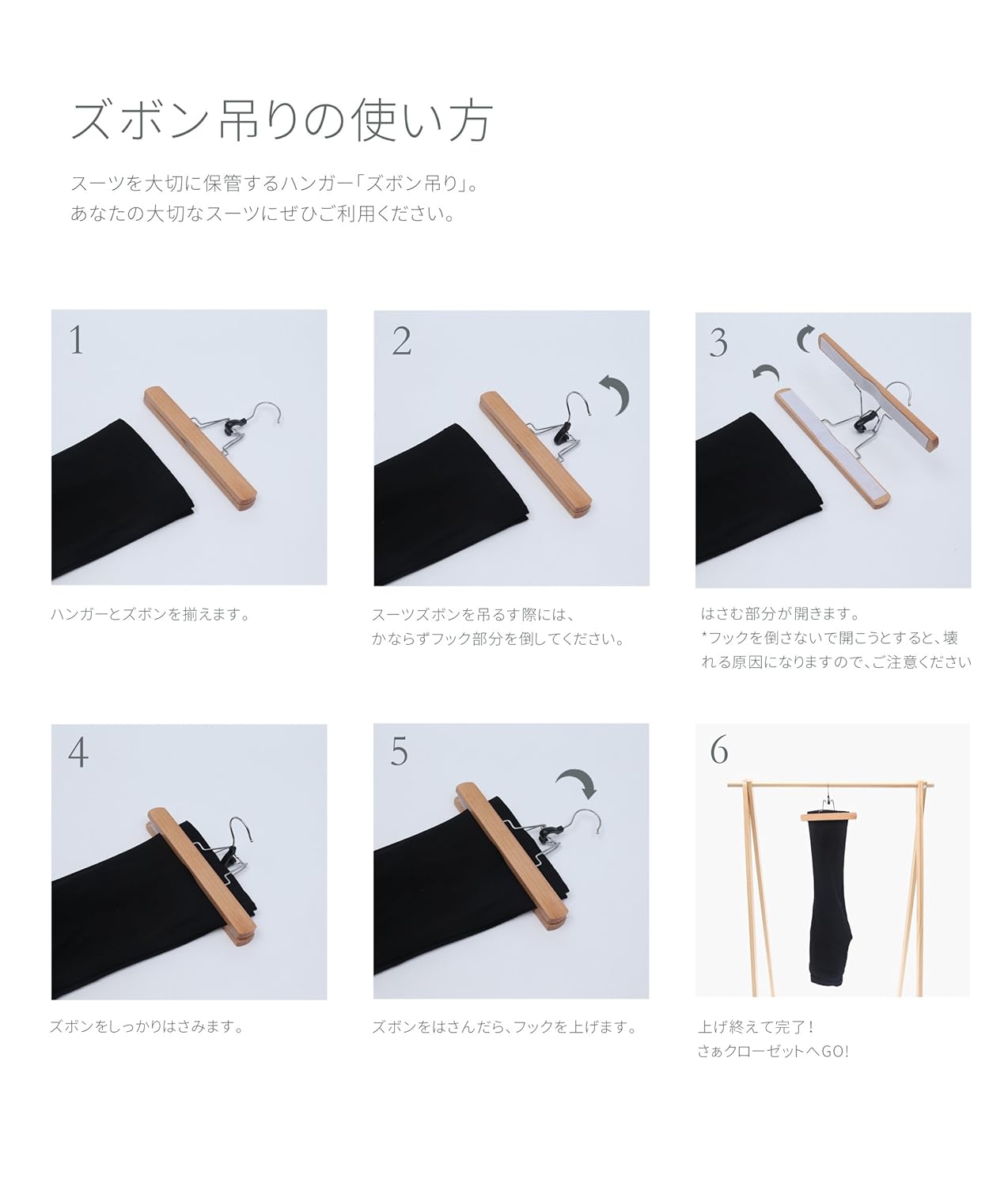 ズボン吊りの使い方

スーツを大切に保管するハンガー「ズボン吊り」。
あなたの大切なスーツにぜひご利用ください。

1

ハンガーとズボンを揃えます。

2

スーツズボンを吊るす際には、
かならずフック部分を倒してください。

3

はさむ部分が開きます。
*フックを倒さないで開こうとすると、壊れる原因になりますので、ご注意ください

4

ズボンをしっかりはさみます。

5

ズボンをはさんだら、フックを上げます。

6

上げ終えて完了！
さぁクローゼットへGO!