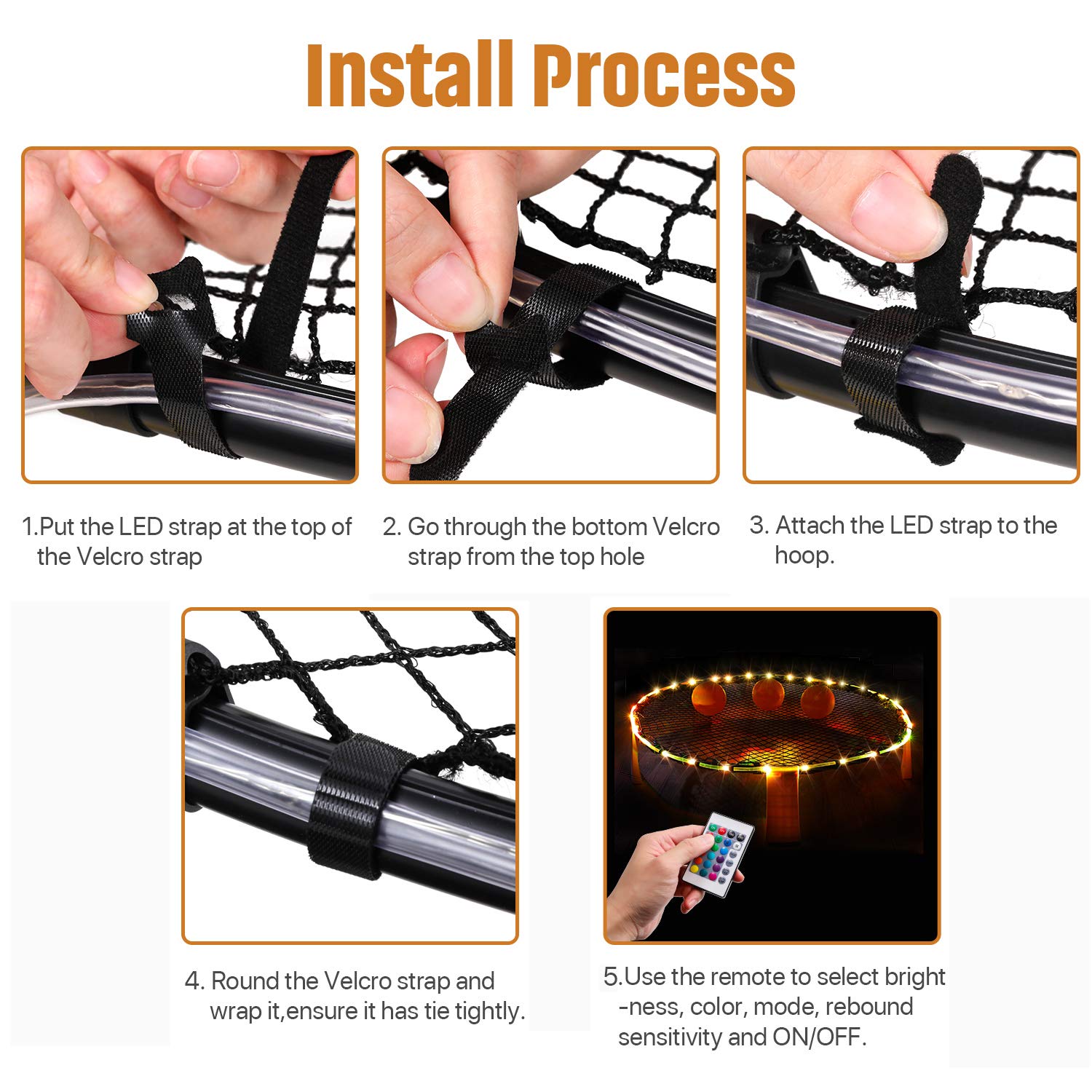 Install Process

1.Put the LED strap at the top of the Velcro strap

2. Go through the bottom Velcro strap from the top hole

3. Attach the LED strap to the hoop.

4. Round the Velcro strap and wrap it,ensure it has tie tightly.

5.Use the remote to select bright -ness, color, mode, rebound sensitivity and ON/OFF.