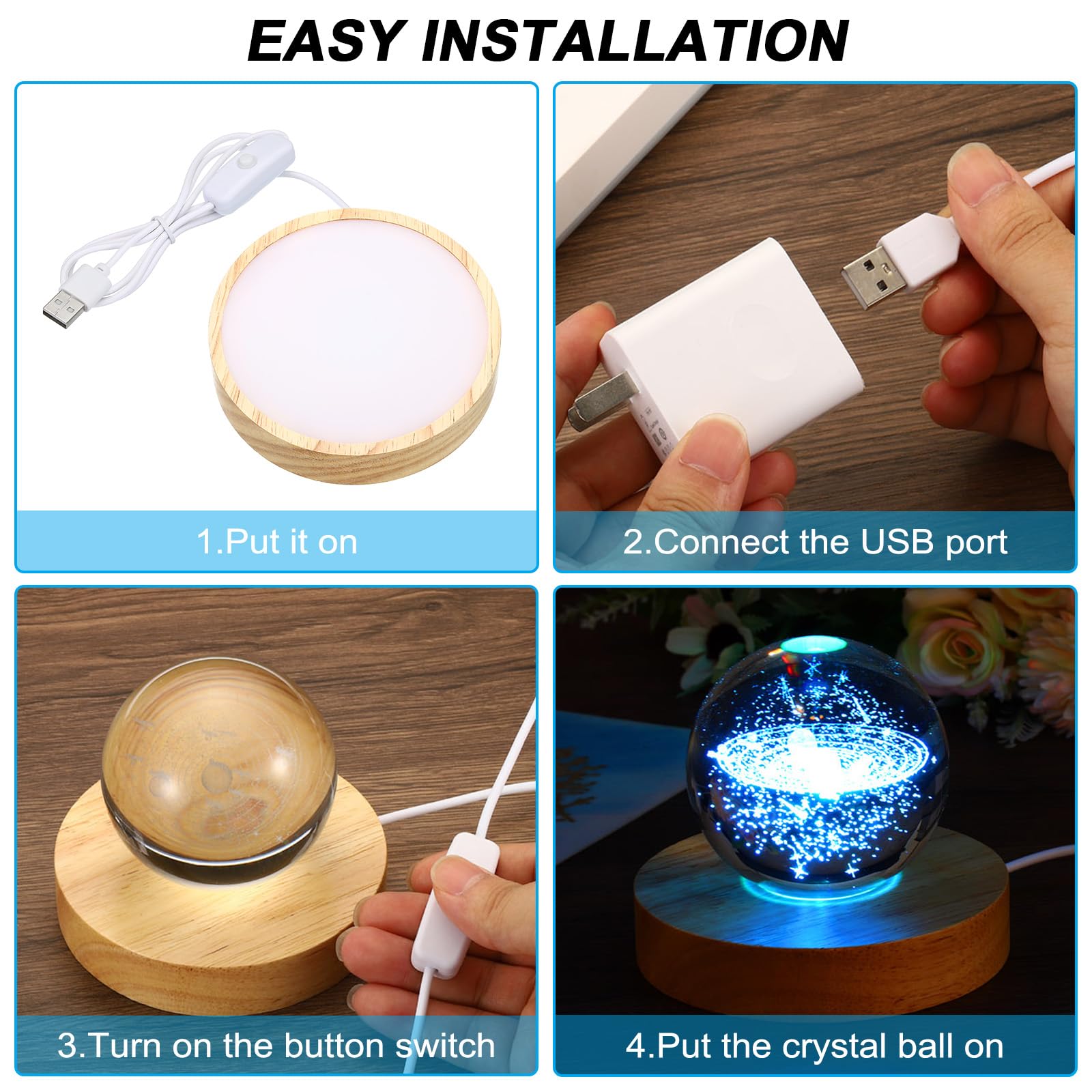 EASY INSTALLATION

1.Put it on

2.Connect the USB port

3.Turn on the button switch

4.Put the crystal ball on