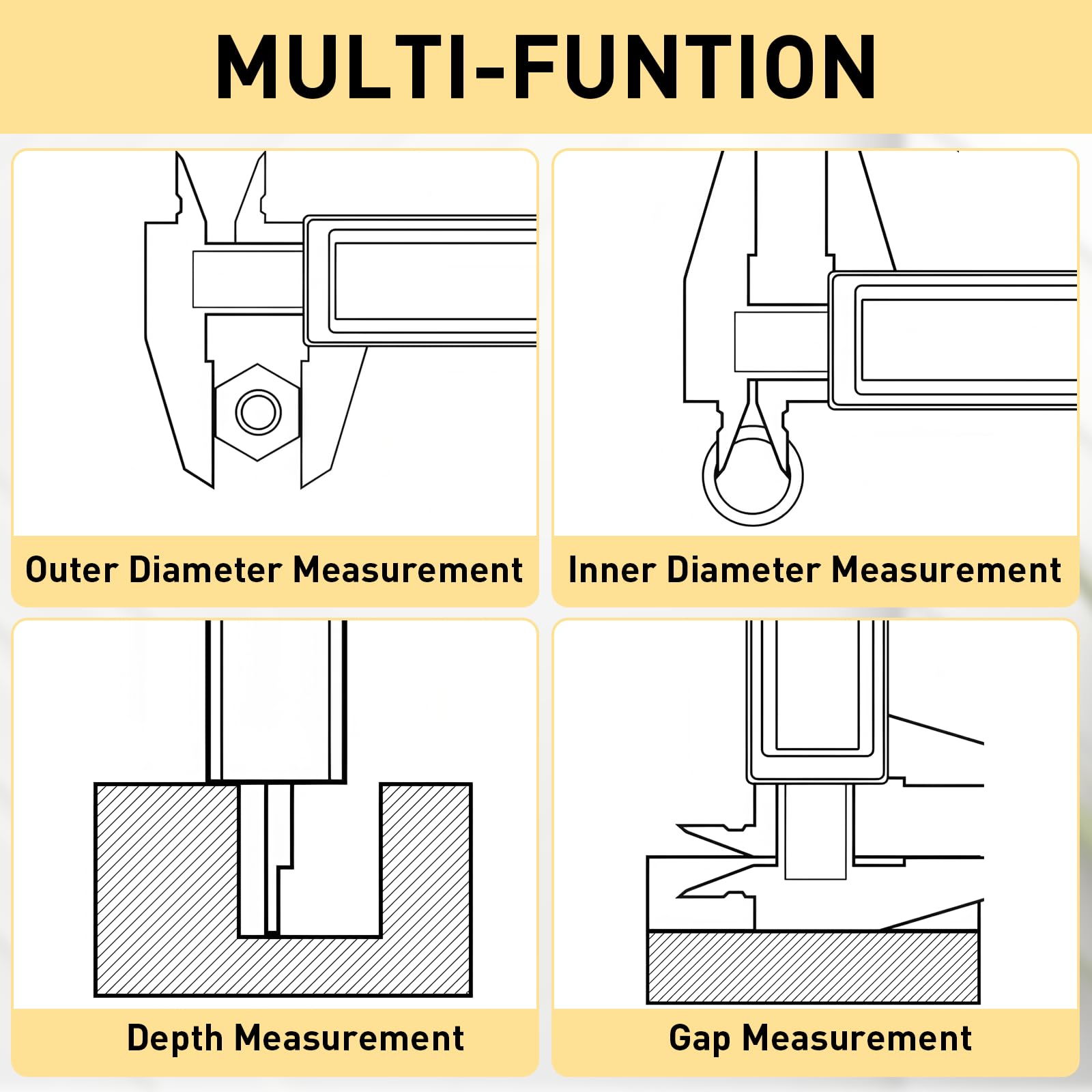 MULTI-FUNTION

Outer Diameter Measurement

Inner Diameter Measurement

Depth Measurement

Gap Measurement